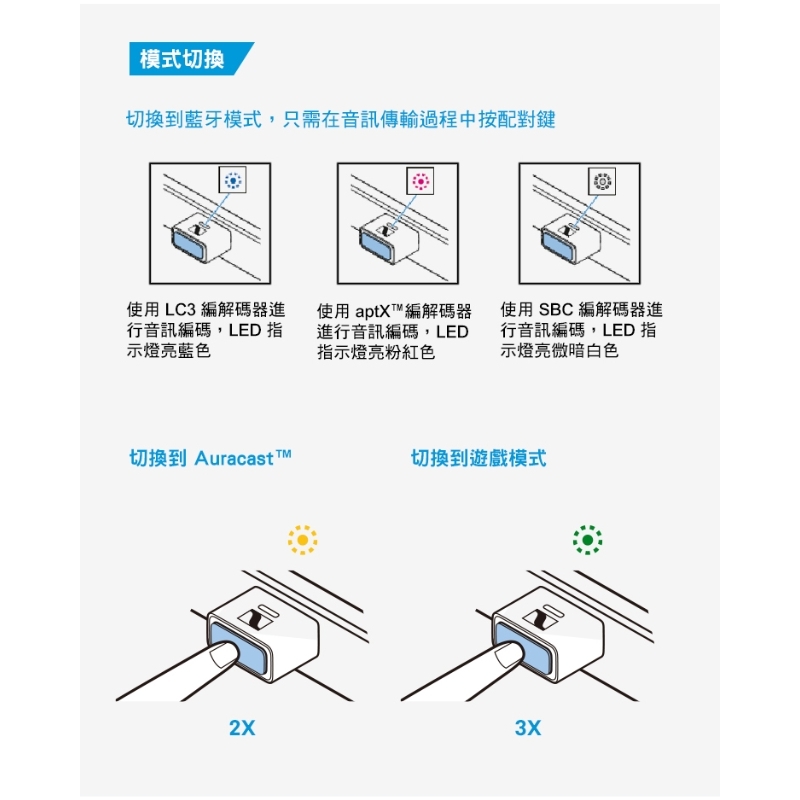 模式切換

切換到藍牙模式，只需在音訊傳輸過程中按配對鍵

使用 LC3 編解碼器進行音訊編碼，LED 指示燈亮藍色

使用 aptX™編解碼器進行音訊編碼，LED 指示燈亮粉紅色

使用 SBC 編解碼器進行音訊編碼，LED 指示燈亮微暗白色

切換到 Auracast™

2X

切換到遊戲模式

3X