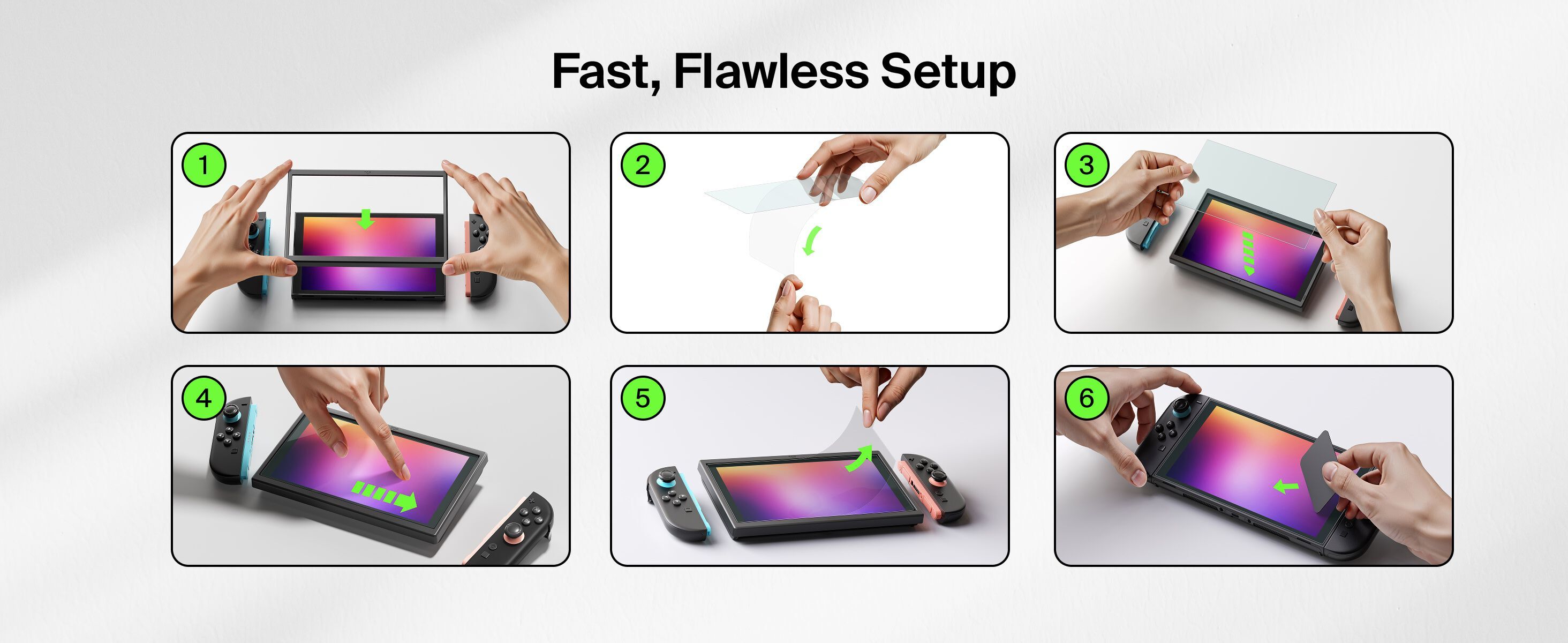 Fast, Flawless Setup

1

2

3

4

5

6