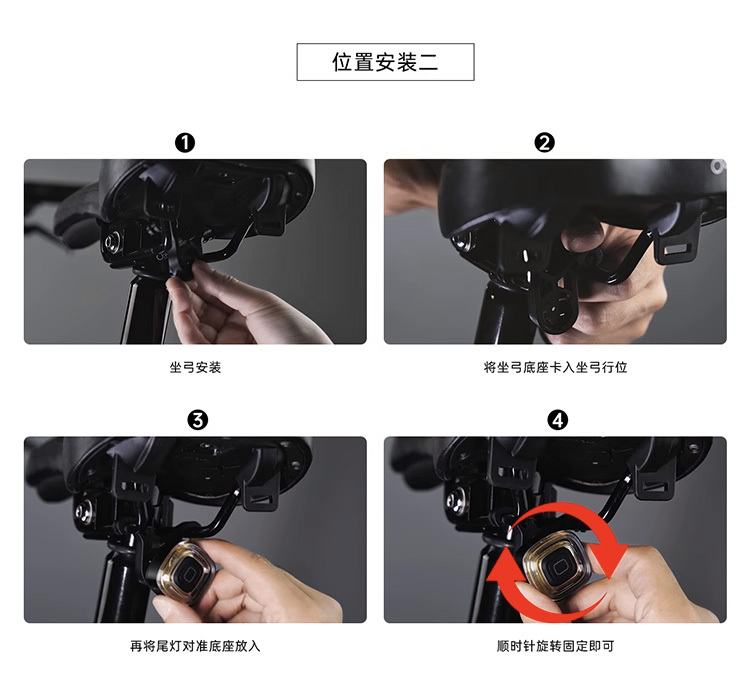 位置安装二

❶

坐弓安装

❷

将坐弓底座卡入坐弓行位

❸

再将尾灯对准底座放入

❹

顺时针旋转固定即可