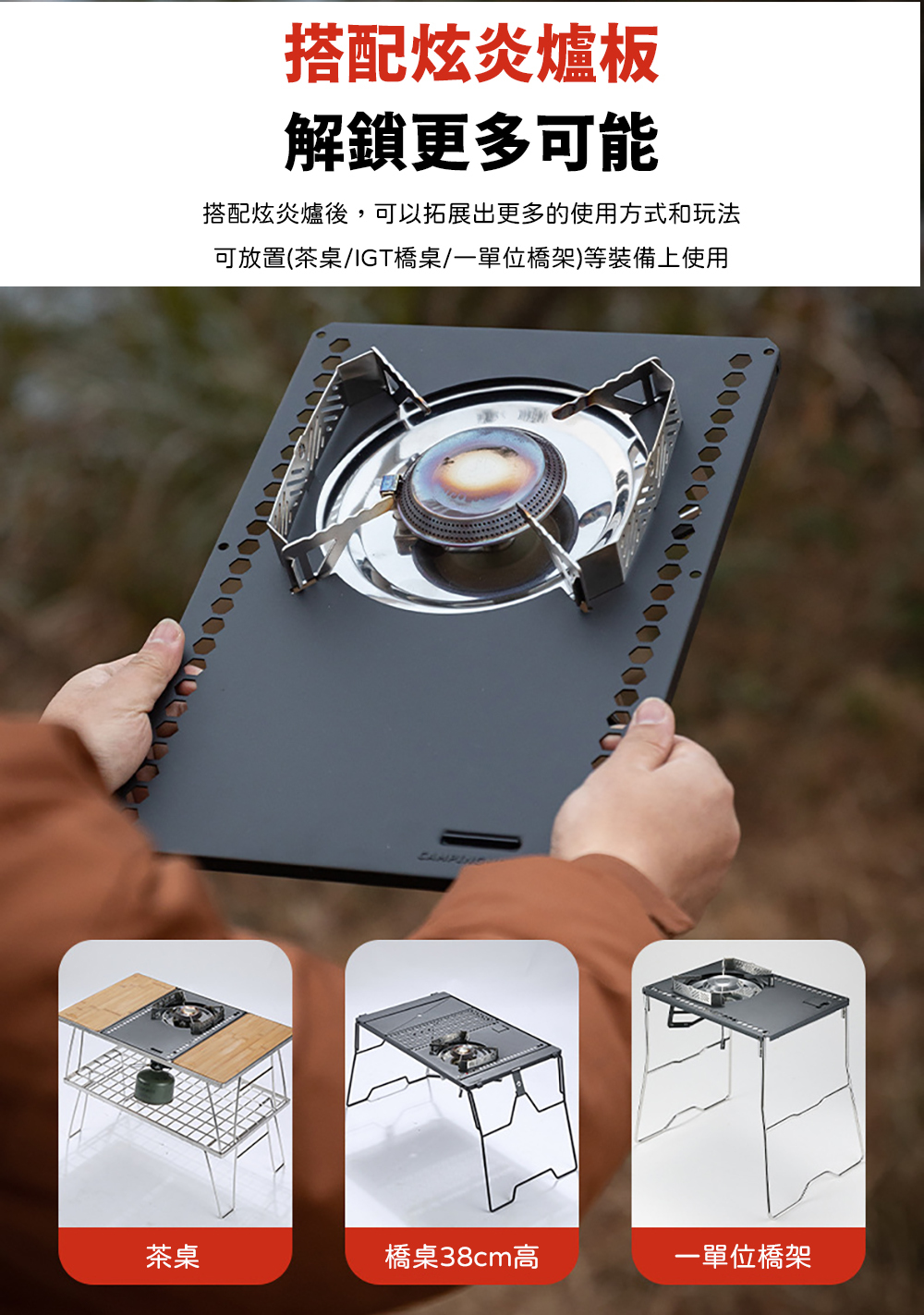 搭配炫炎爐板
解鎖更多可能

搭配炫炎爐後，可以拓展出更多的使用方式和玩法
可放置(茶桌/IGT橋桌/一單位橋架)等裝備上使用

茶桌

橋桌38cm高

一單位橋架