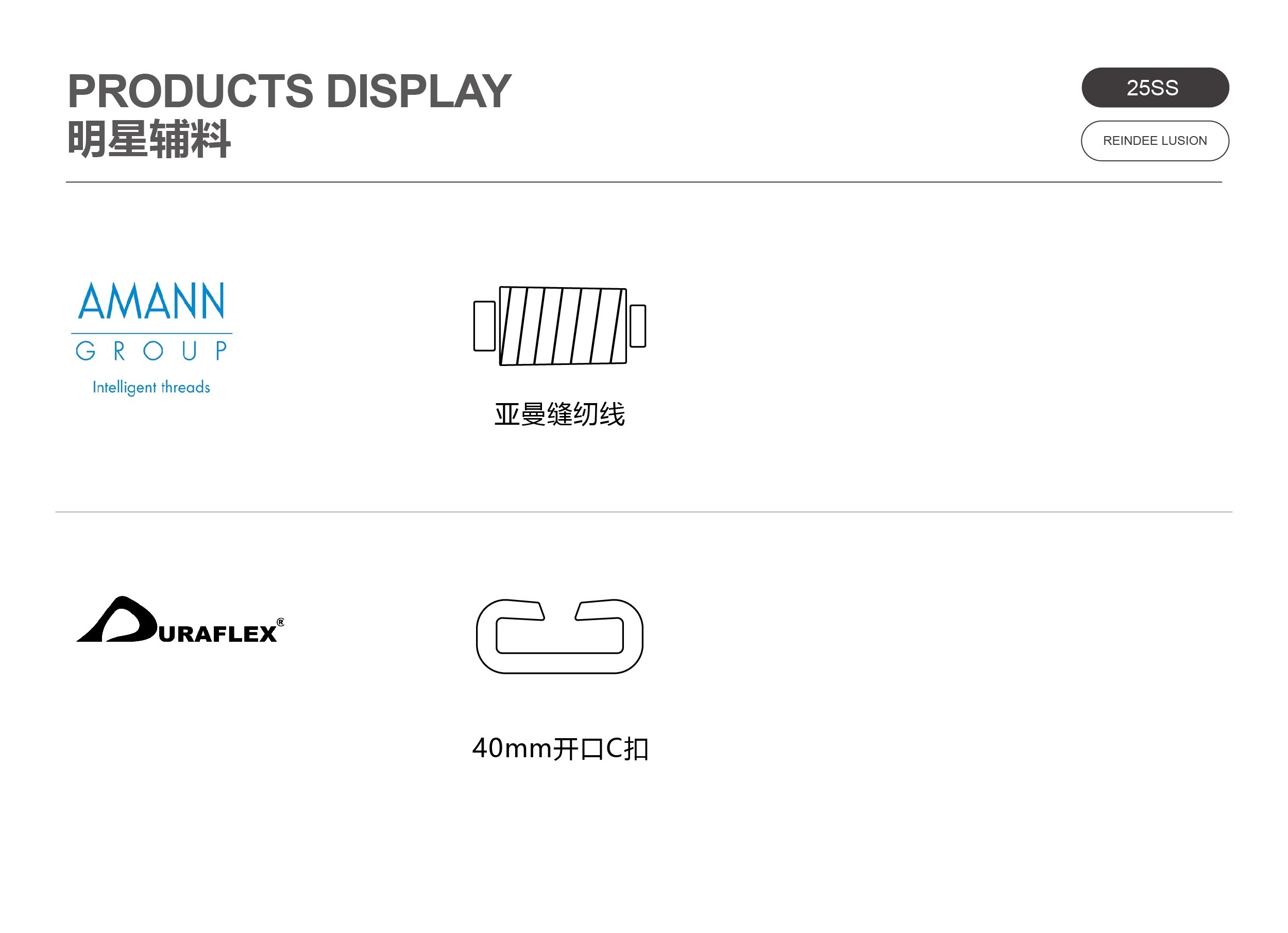 PRODUCTS DISPLAY
明星辅料

25SS

REINDEE LUSION

AMANN
GROUP
Intelligent threads

亚曼缝纫线

DURAFLEX®

40mm开口C扣