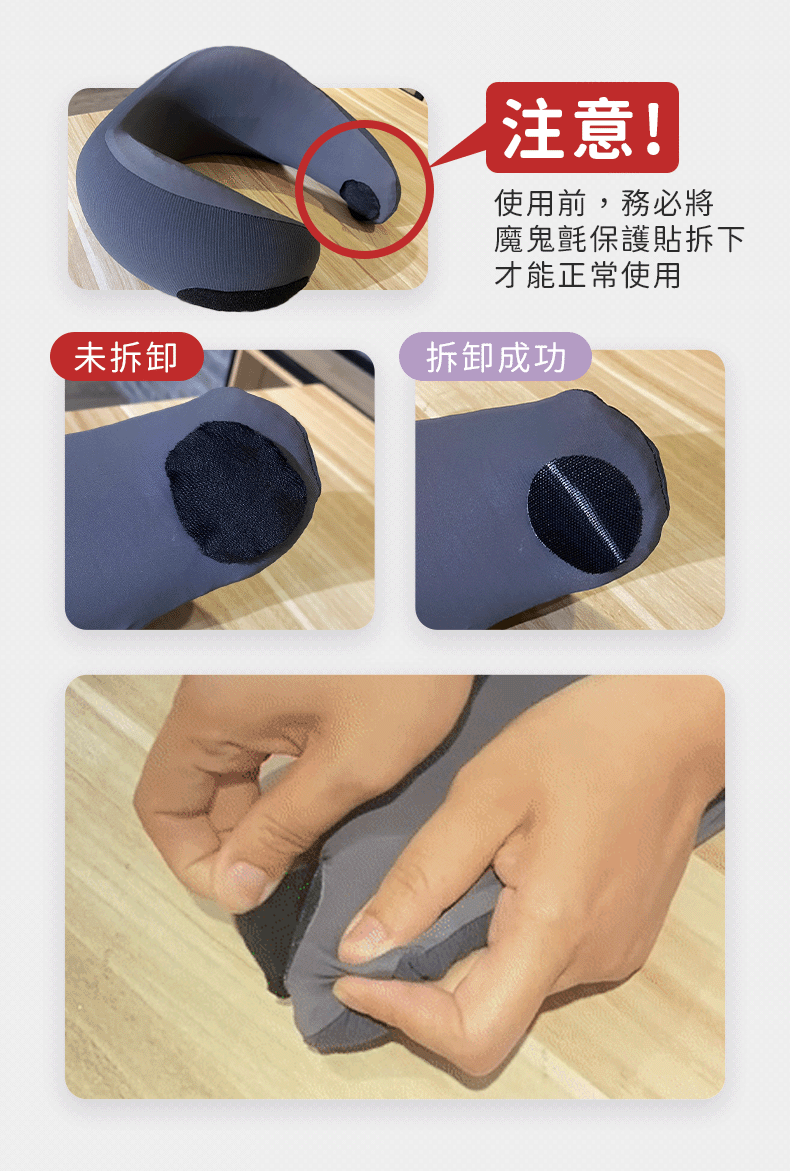 注意!

使用前，務必將魔鬼氈保護貼拆下才能正常使用

未拆卸

拆卸成功