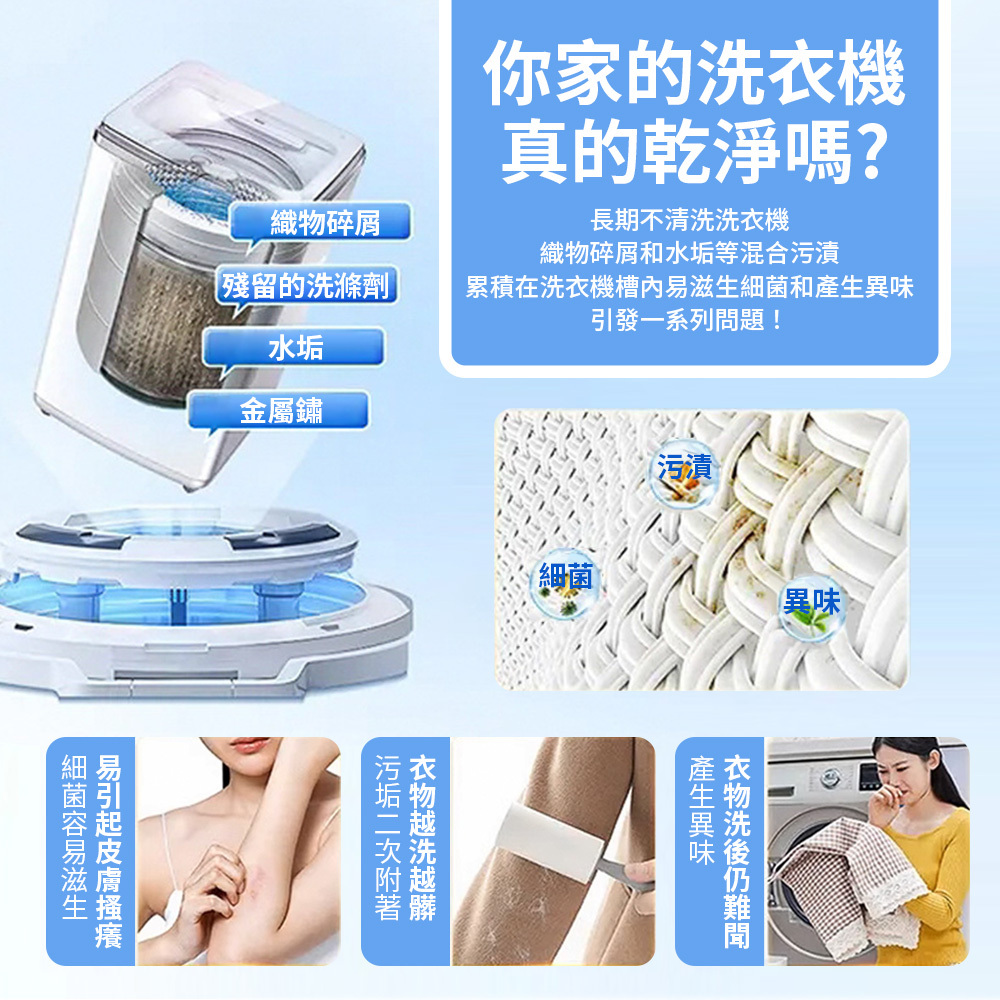 你家的洗衣機真的乾淨嗎?

長期不清洗洗衣機
織物碎屑和水垢等混合污漬
累積在洗衣機槽內易滋生細菌和產生異味
引發一系列問題!

織物碎屑
殘留的洗滌劑
水垢
金屬鏽

污漬
細菌
異味

易引起皮膚搔癢
細菌容易滋生

衣物越洗越髒
污垢二次附著

衣物洗後仍難聞
產生異味