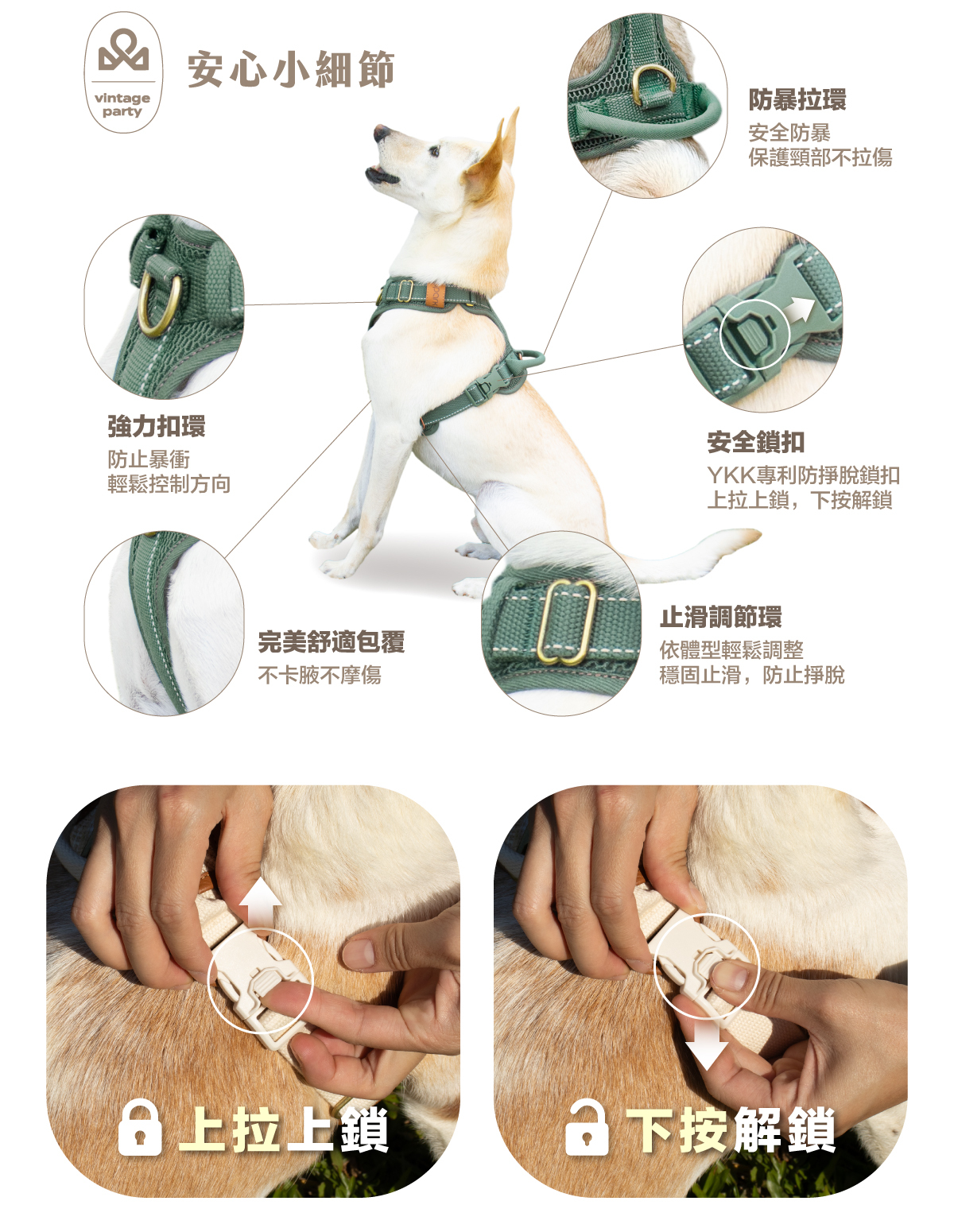 vintage party

安心小細節

防暴拉環
安全防暴
保護頸部不拉傷

強力扣環
防止暴衝
輕鬆控制方向

安全鎖扣
YKK專利防掙脫鎖扣
上拉上鎖，下按解鎖

完美舒適包覆
不卡腋不摩傷

止滑調節環
依體型輕鬆調整
穩固止滑，防止掙脫

上拉上鎖

下按解鎖