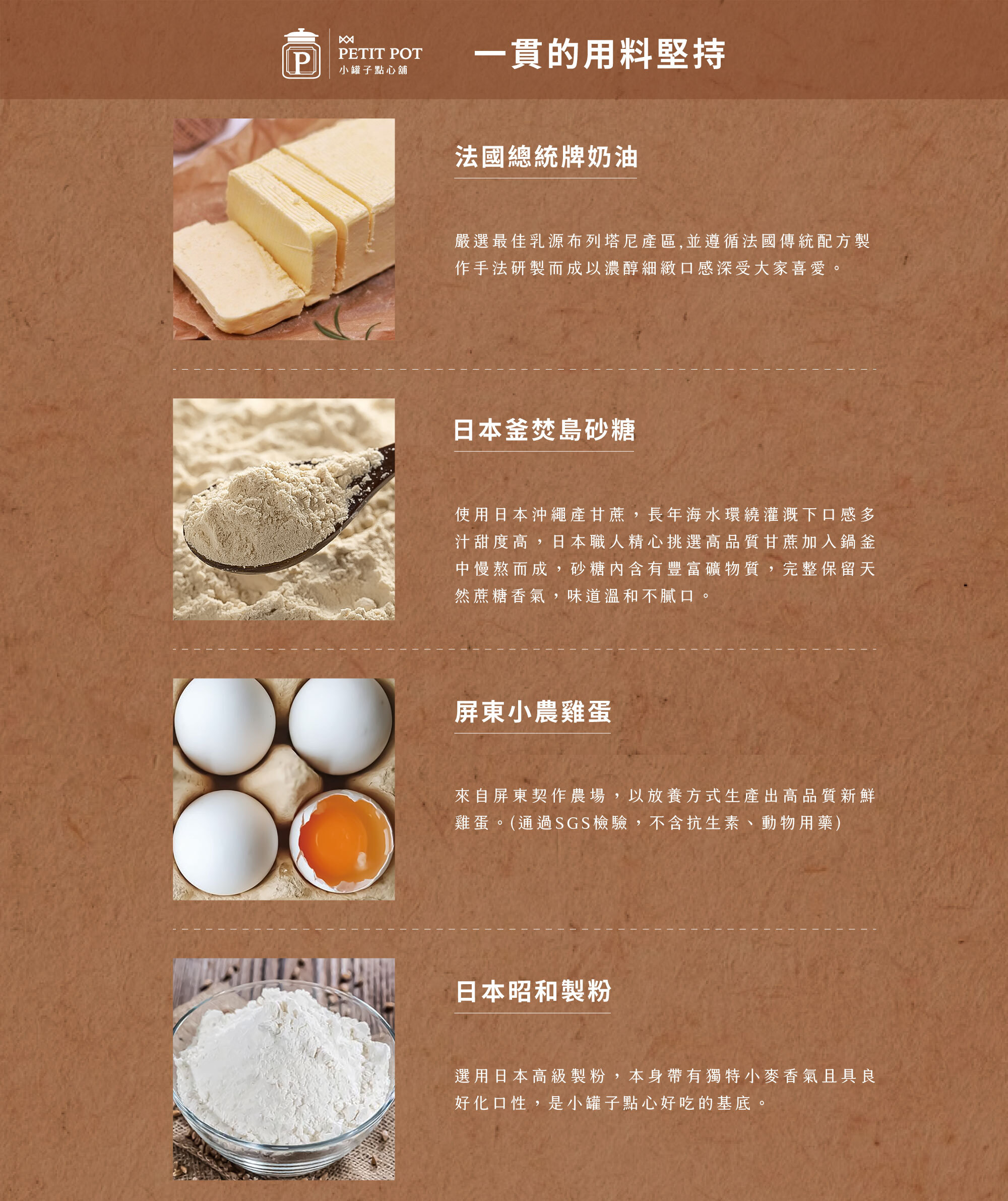 P
PETIT POT
小罐子點心舖

一貫的用料堅持

法國總統牌奶油

嚴選最佳乳源布列塔尼產區,並遵循法國傳統配方製作手法研製而成以濃醇細緻口感深受大家喜愛。

日本釜焚島砂糖

使用日本沖繩產甘蔗，長年海水環繞灌溉下口感多汁甜度高，日本職人精心挑選高品質甘蔗加入鍋釜中慢熬而成，砂糖內含有豐富礦物質，完整保留天然蔗糖香氣，味道溫和不膩口。

屏東小農雞蛋

來自屏東契作農場，以放養方式生產出高品質新鮮雞蛋。(通過SGS檢驗，不含抗生素、動物用藥)

日本昭和製粉

選用日本高級製粉，本身帶有獨特小麥香氣且具良好化口性，是小罐子點心好吃的基底。