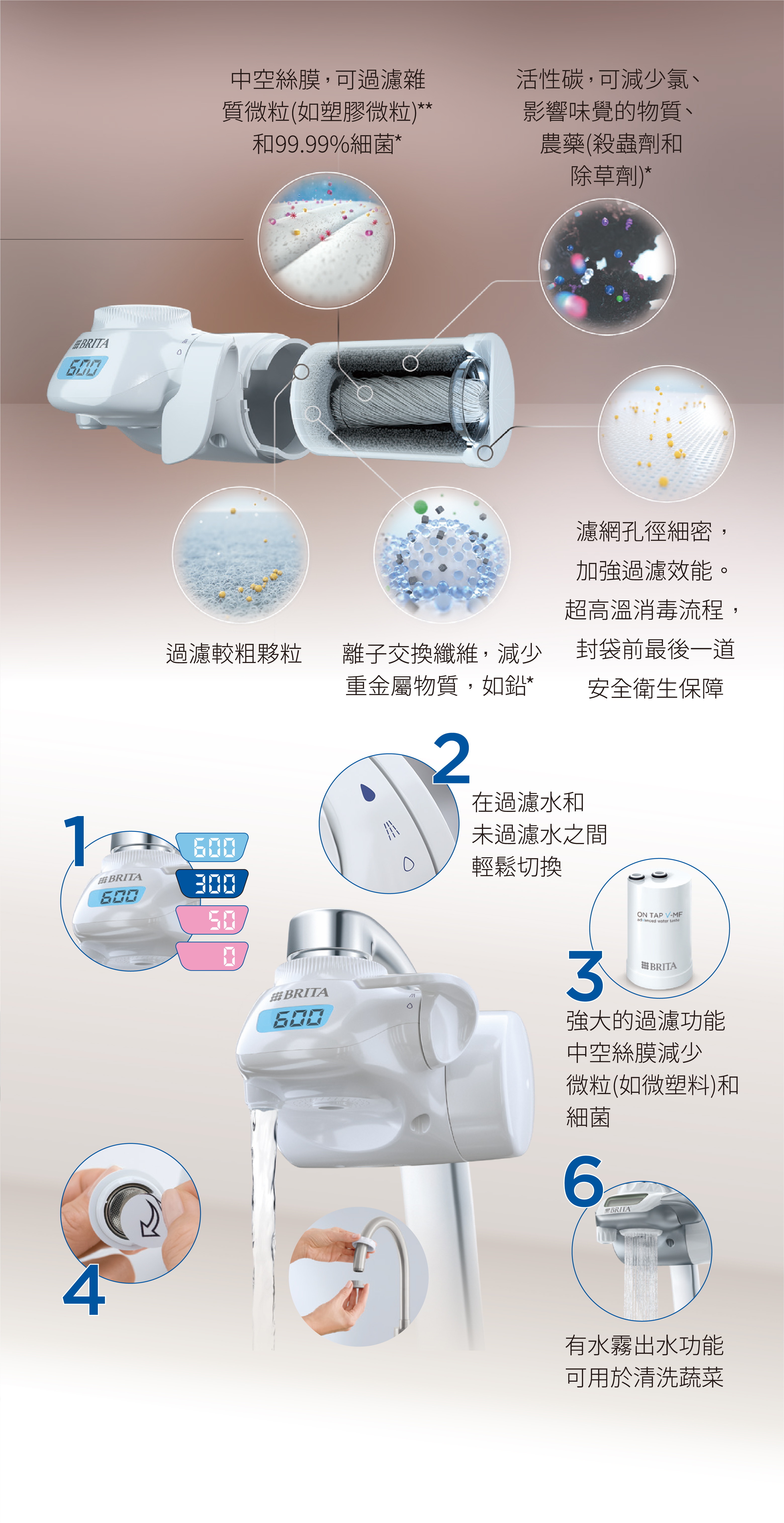 中空絲膜，可過濾雜質微粒(如塑膠微粒)**和99.99%細菌*

活性碳，可減少氯、影響味覺的物質、農藥(殺蟲劑和除草劑)*

BRITA
600

過濾較粗夥粒

離子交換纖維，減少重金屬物質，如鉛*

濾網孔徑細密，加強過濾效能。超高溫消毒流程，封袋前最後一道安全衛生保障

1

BRITA
600

600
300
50
0

2

在過濾水和未過濾水之間輕鬆切換

ON TAP V-MF
advanced water taste
BRITA

3

強大的過濾功能中空絲膜減少微粒(如微塑料)和細菌

BRITA
600

4

6

BRITA

有水霧出水功能可用於清洗蔬菜