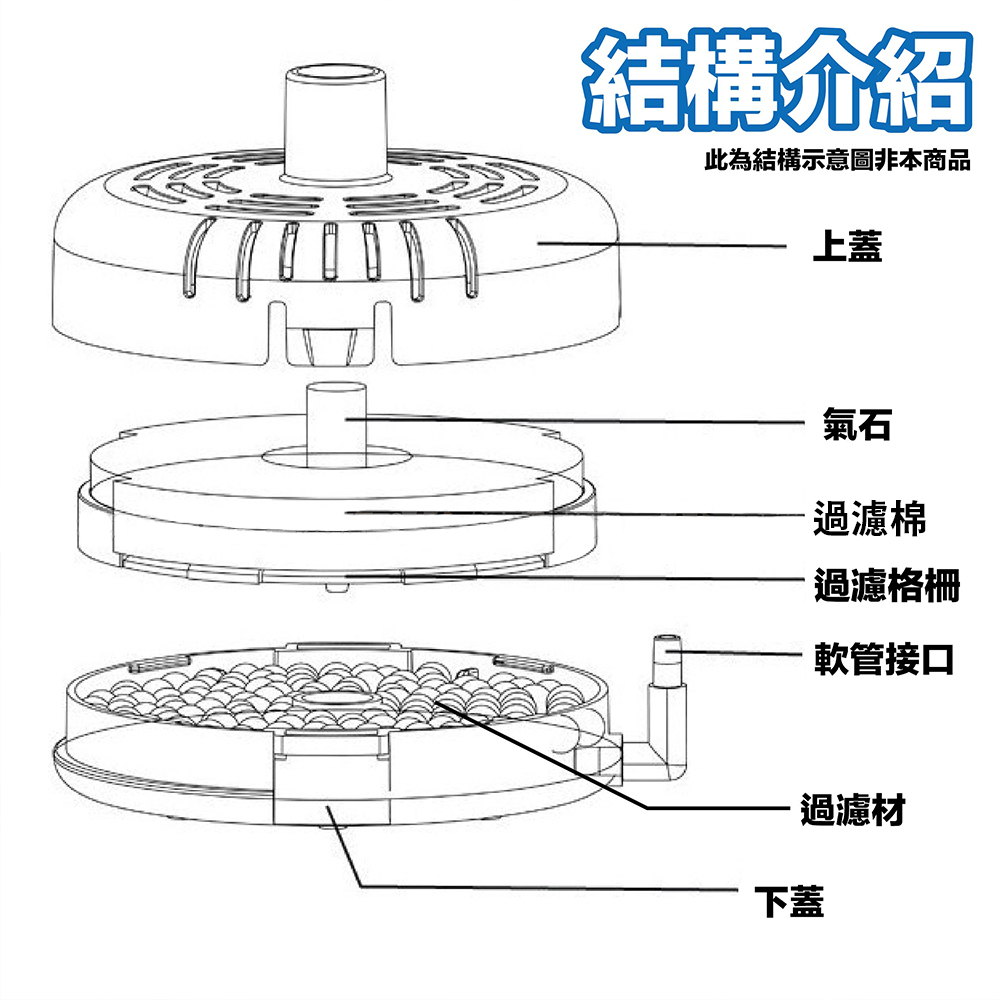 結構介紹
此為結構示意圖非本商品

上蓋

氣石

過濾棉

過濾格柵

軟管接口

過濾材

下蓋