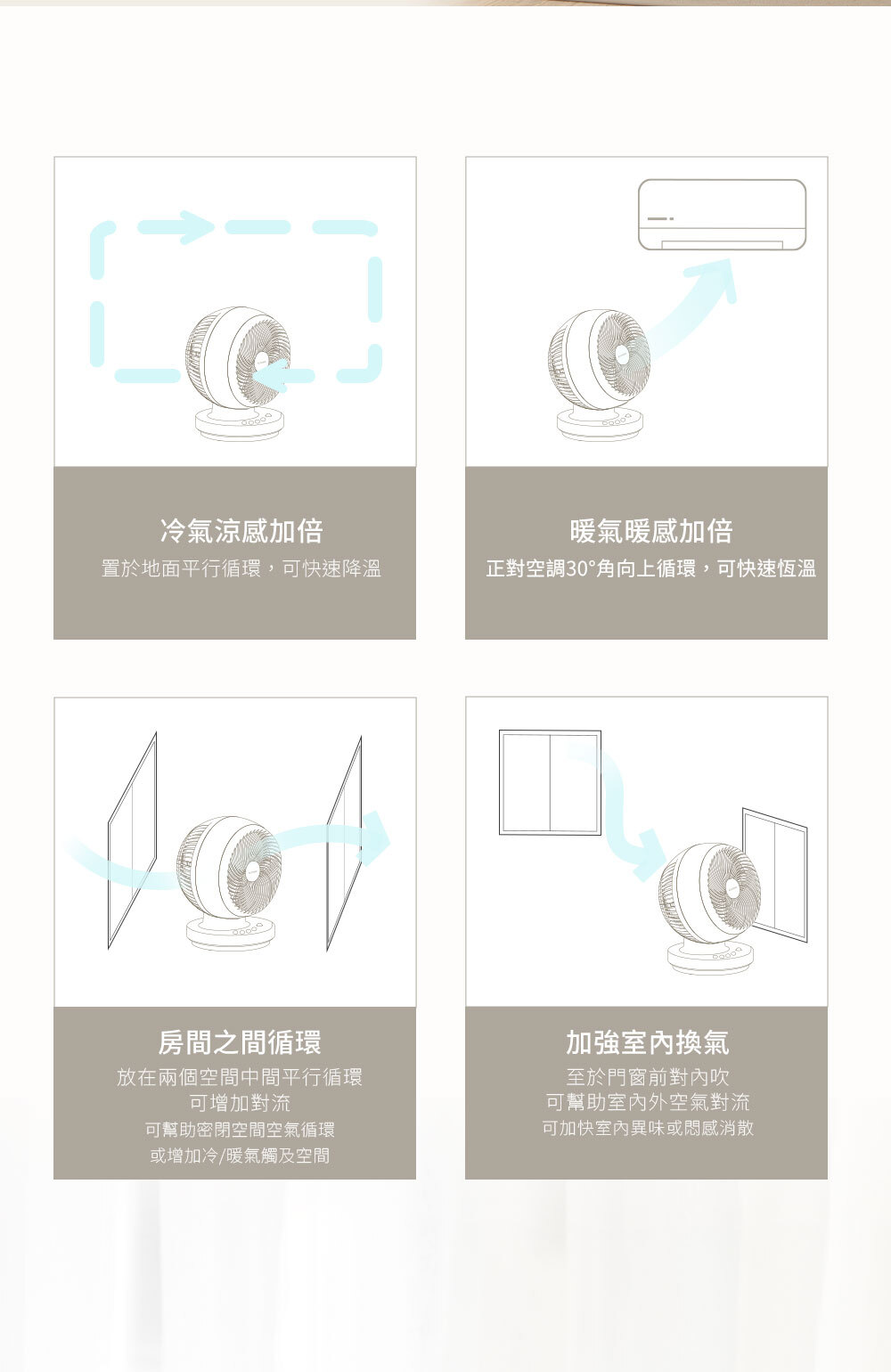 冷氣涼感加倍
置於地面平行循環，可快速降溫

暖氣暖感加倍
正對空調30°角向上循環，可快速恆溫

房間之間循環
放在兩個空間中間平行循環
可增加對流
可幫助密閉空間空氣循環
或增加冷/暖氣觸及空間

加強室內換氣
至於門窗前對內吹
可幫助室內外空氣對流
可加快室內異味或悶感消散