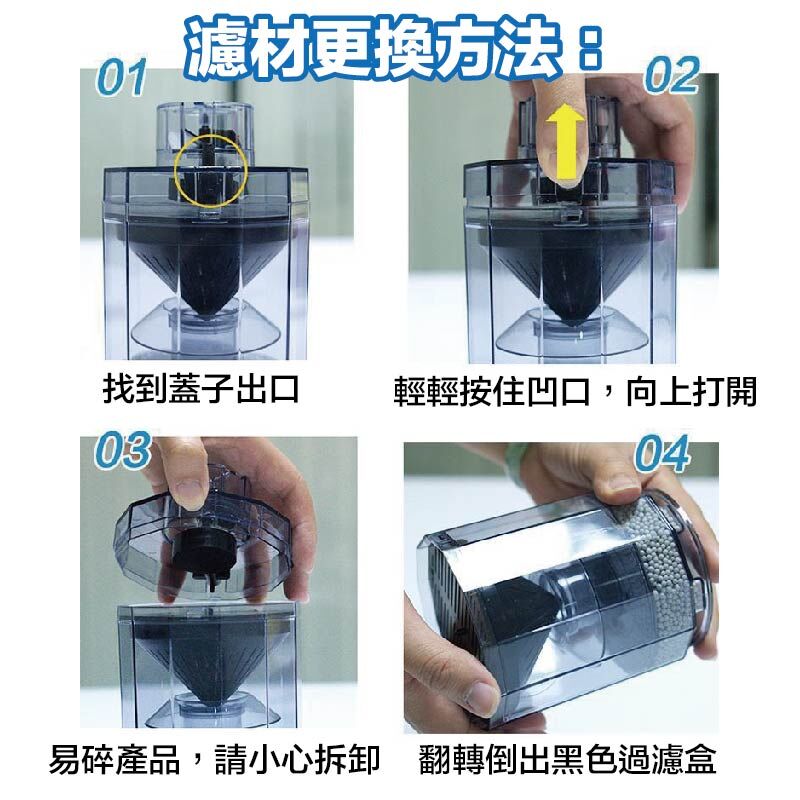 濾材更換方法：

01

找到蓋子出口

02

輕輕按住凹口，向上打開

03

易碎產品，請小心拆卸

04

翻轉倒出黑色過濾盒