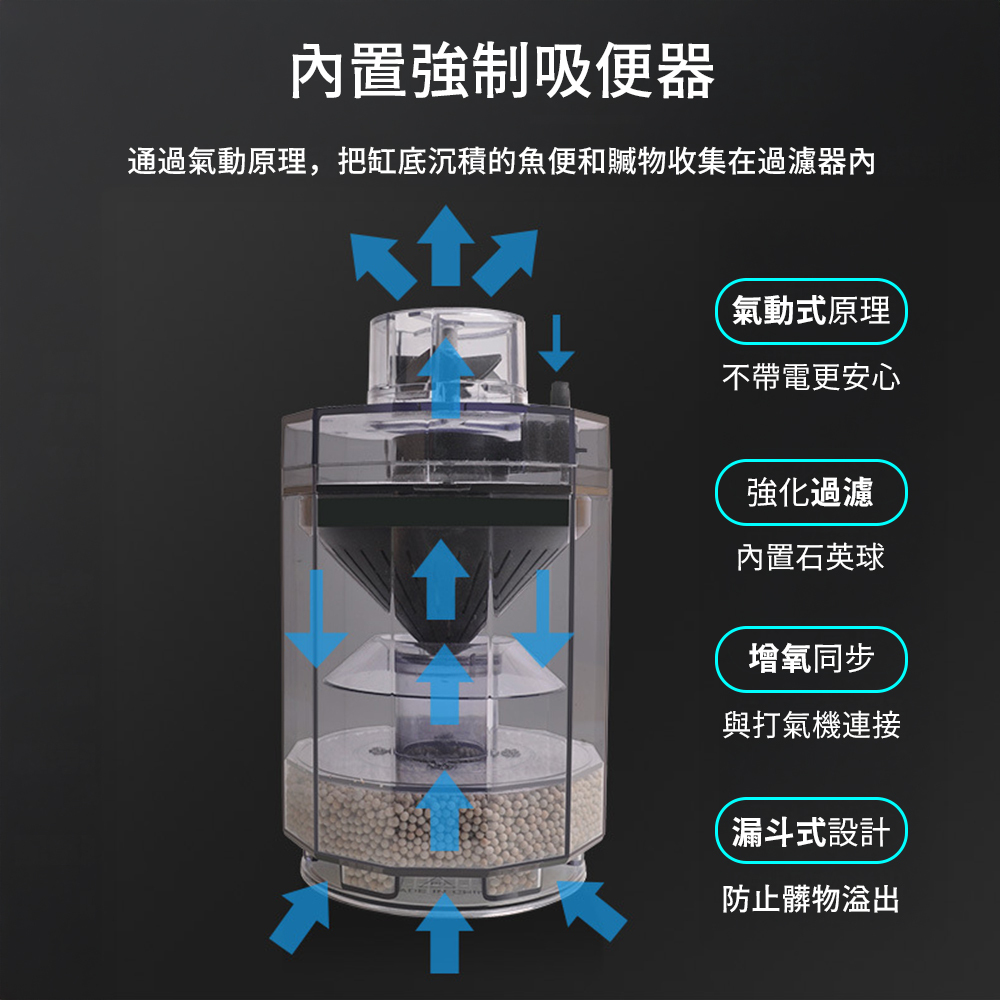 內置強制吸便器

通過氣動原理，把缸底沉積的魚便和贓物收集在過濾器內

氣動式原理
不帶電更安心

強化過濾
內置石英球

增氧同步
與打氣機連接

漏斗式設計
防止髒物溢出