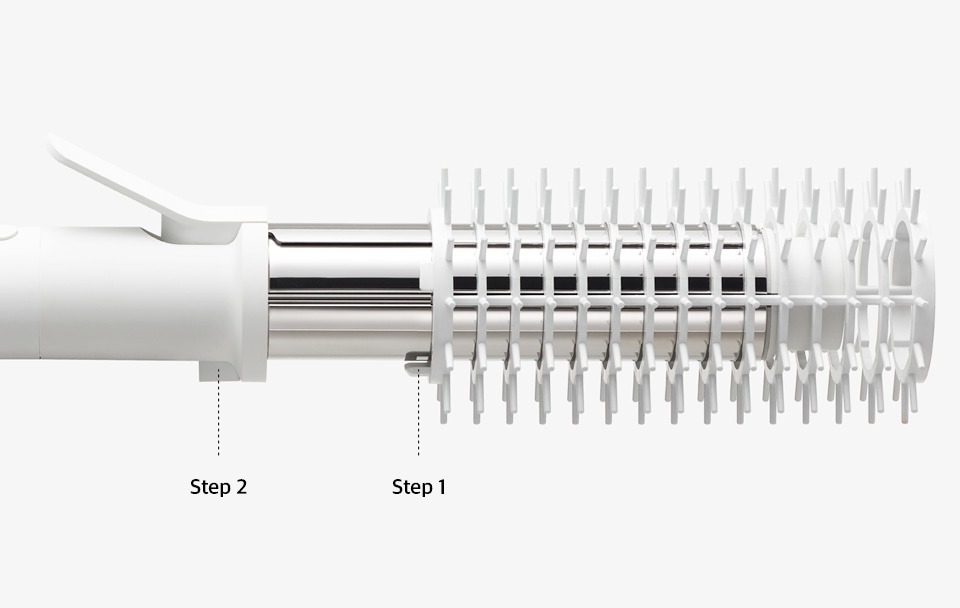 Step 2

Step 1