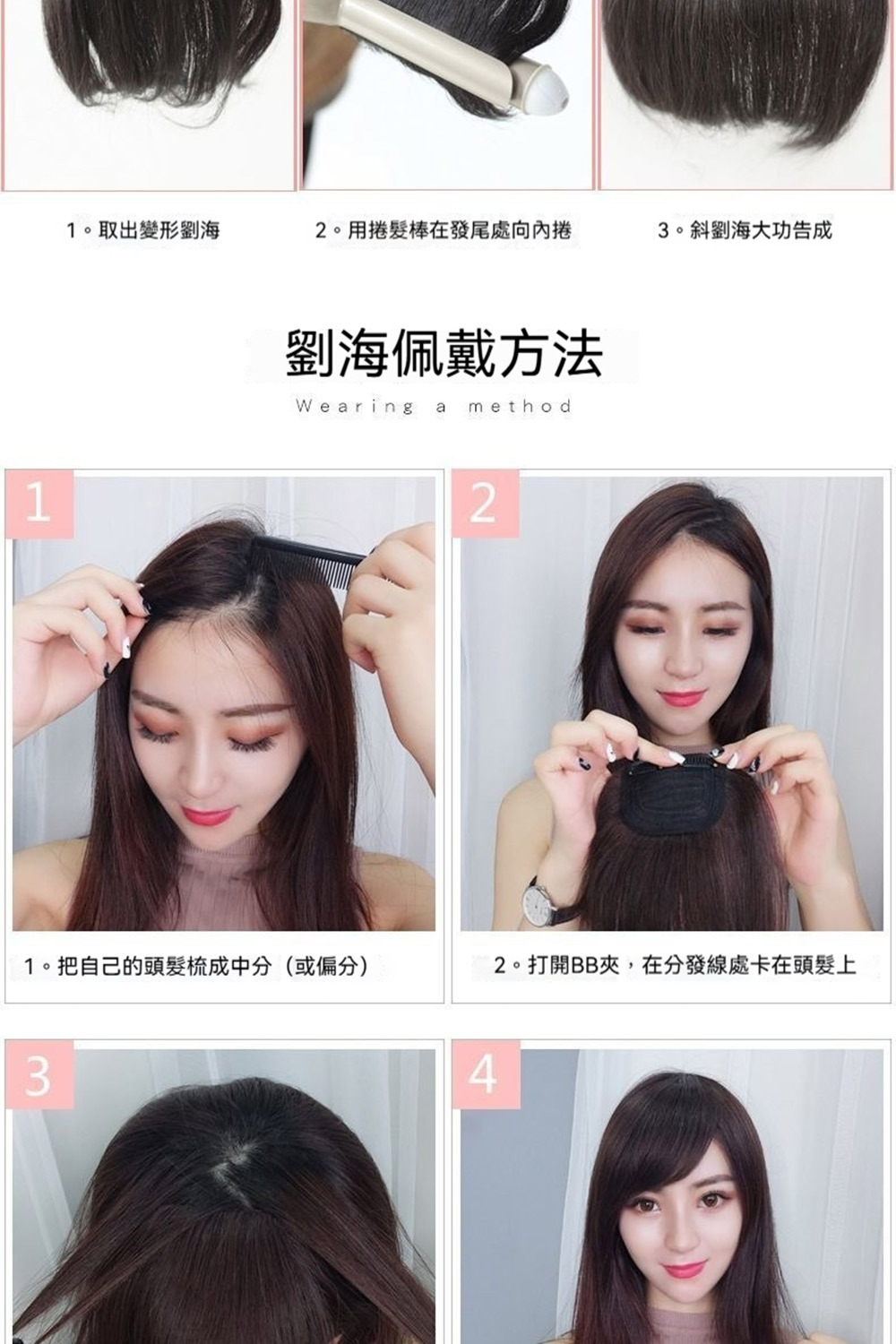 1。取出變形劉海

2。用捲髮棒在發尾處向內捲

3。斜劉海大功告成

劉海佩戴方法

Wearing a method

1

1。把自己的頭髮梳成中分（或偏分）

2

2。打開BB夾，在分發線處卡在頭髮上

3

4