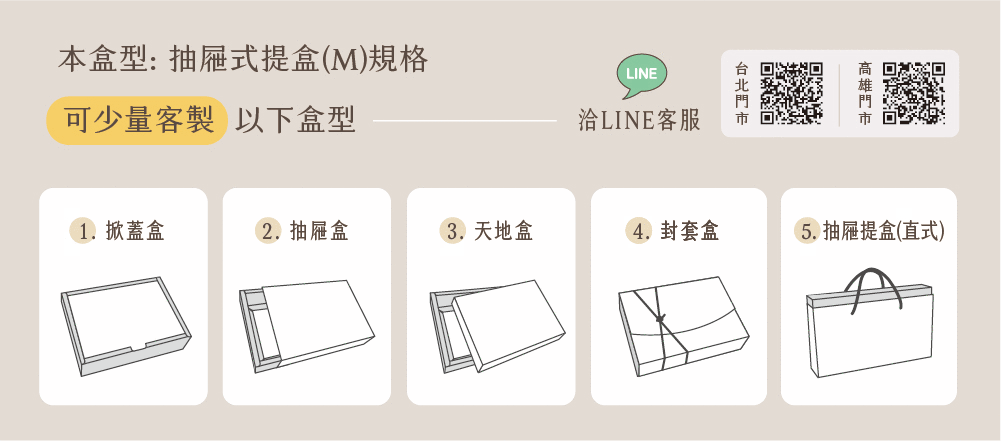 本盒型: 抽屜式提盒(M)規格

可少量客製 以下盒型

LINE

洽LINE客服

台北門市

高雄門市

1. 掀蓋盒

2. 抽屜盒

3. 天地盒

4. 封套盒

5. 抽屜提盒(直式)