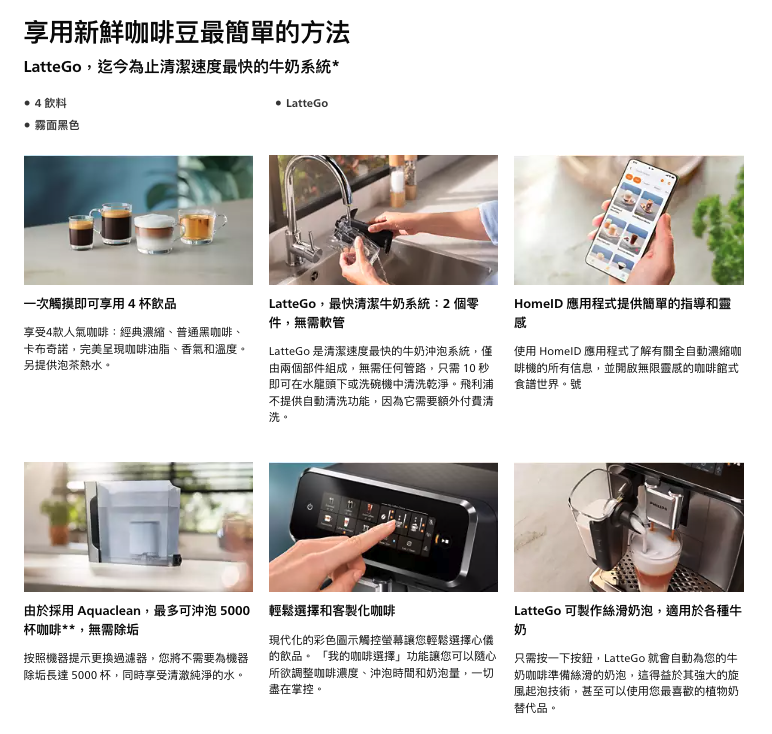 享用新鮮咖啡豆最簡單的方法

LatteGo，迄今為止清潔速度最快的牛奶系統*

• 4 飲料
• 霧面黑色

• LatteGo

一次觸摸即可享用 4 杯飲品

享受4款人氣咖啡：經典濃縮、普通黑咖啡、卡布奇諾，完美呈現咖啡油脂、香氣和溫度。另提供泡茶熱水。

LatteGo，最快清潔牛奶系統：2 個零件，無需軟管

LatteGo 是清潔速度最快的牛奶沖泡系統，僅由兩個部件組成，無需任何管路，只需 10 秒即可在水龍頭下或洗碗機中清洗乾淨。飛利浦不提供自動清洗功能，因為它需要額外付費清洗。

HomeID 應用程式提供簡單的指導和靈感

使用 HomeID 應用程式了解有關全自動濃縮咖啡機的所有信息，並開啟無限靈感的咖啡館式食譜世界。號

由於採用 Aquaclean，最多可沖泡 5000 杯咖啡**，無需除垢

按照機器提示更換過濾器，您將不需要為機器除垢長達 5000 杯，同時享受清澈純淨的水。

輕鬆選擇和客製化咖啡

現代化的彩色圖示觸控螢幕讓您輕鬆選擇心儀的飲品。「我的咖啡選擇」功能讓您可以隨心所欲調整咖啡濃度、沖泡時間和奶泡量，一切盡在掌控。

LatteGo 可製作絲滑奶泡，適用於各種牛奶

只需按一下按鈕，LatteGo 就會自動為您的牛奶咖啡準備絲滑的奶泡，這得益於其強大的旋風起泡技術，甚至可以使用您最喜歡的植物奶替代品。