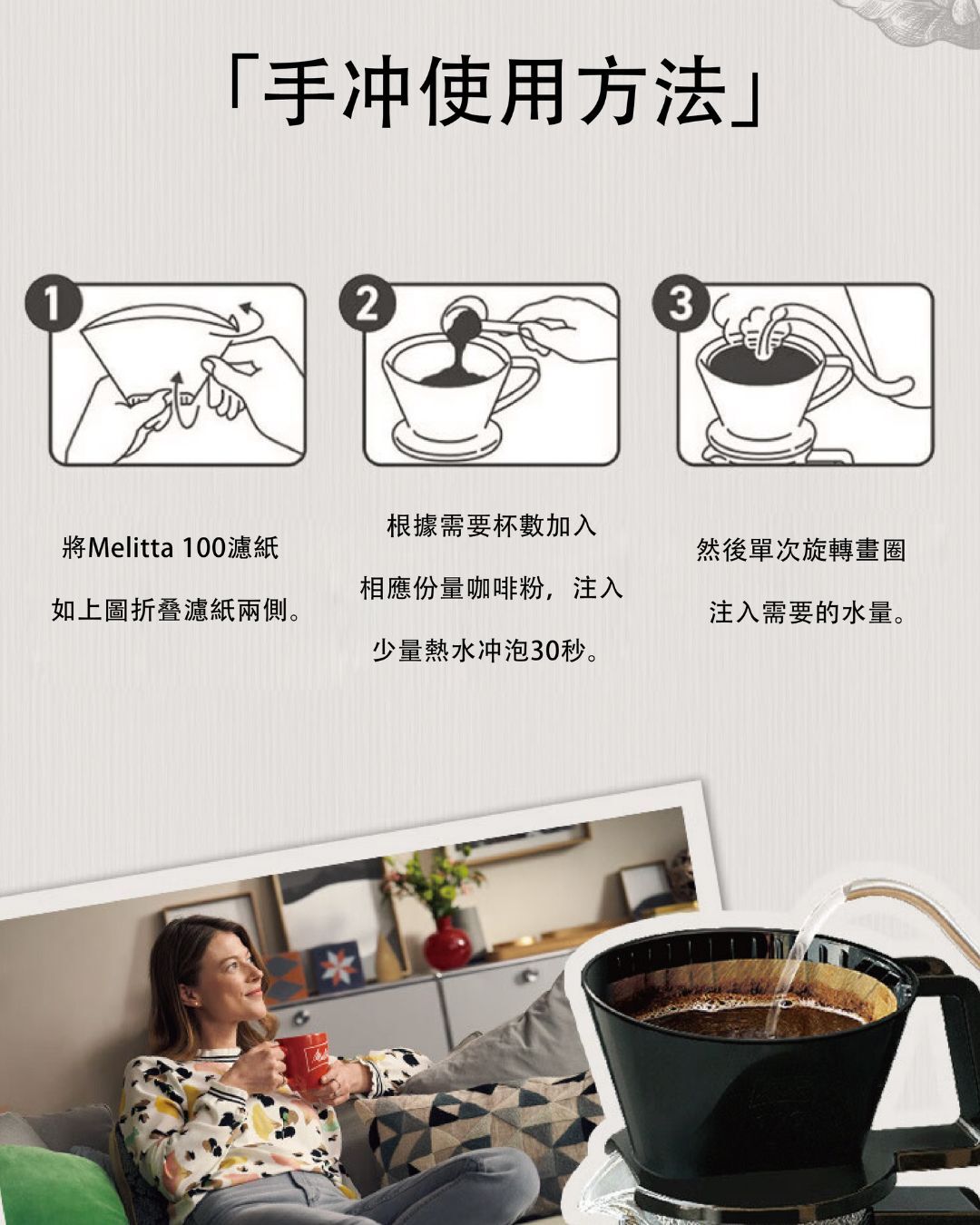 「手冲使用方法」

1

2

3

將Melitta 100濾紙

如上圖折叠濾紙兩側。

根據需要杯數加入

相應份量咖啡粉，注入

少量熱水冲泡30秒。

然後單次旋轉畫圈

注入需要的水量。