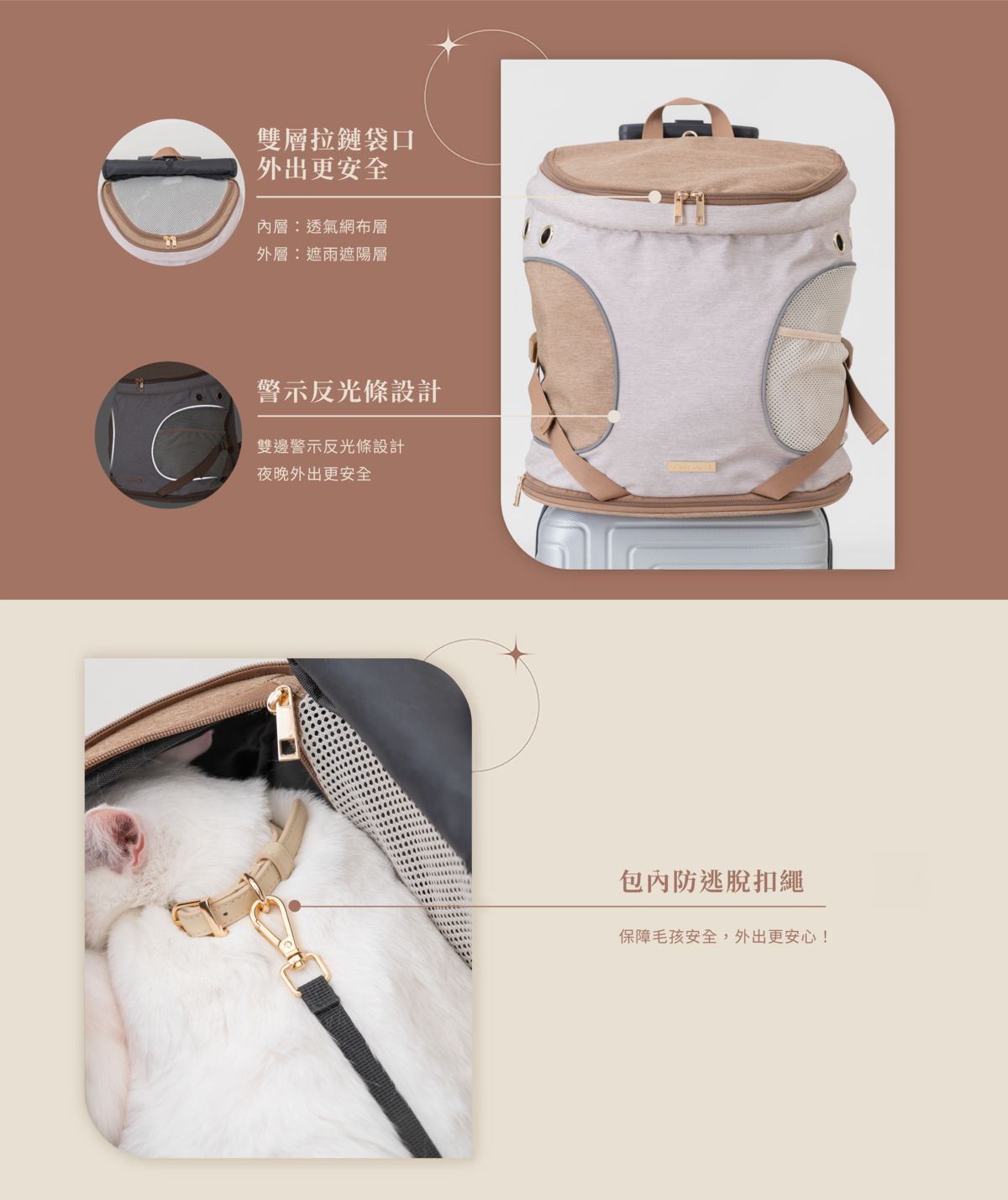 雙層拉鏈袋口
外出更安全

內層：透氣網布層
外層：遮雨遮陽層

警示反光條設計

雙邊警示反光條設計
夜晚外出更安全

包內防逃脫扣繩

保障毛孩安全，外出更安心！