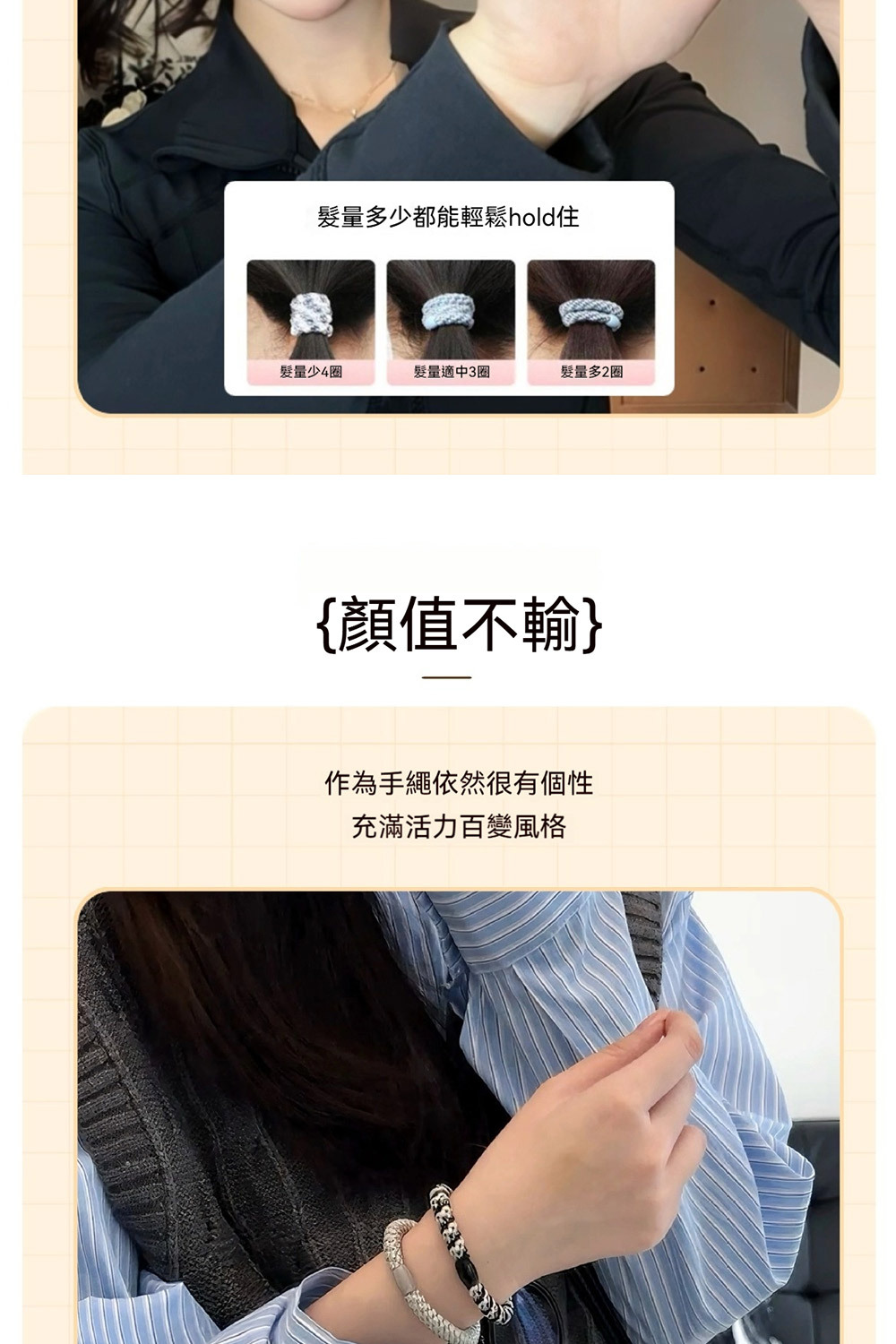 髮量多少都能輕鬆hold住

髮量少4圈

髮量適中3圈

髮量多2圈

{顏值不輸}

作為手繩依然很有個性
充滿活力百變風格