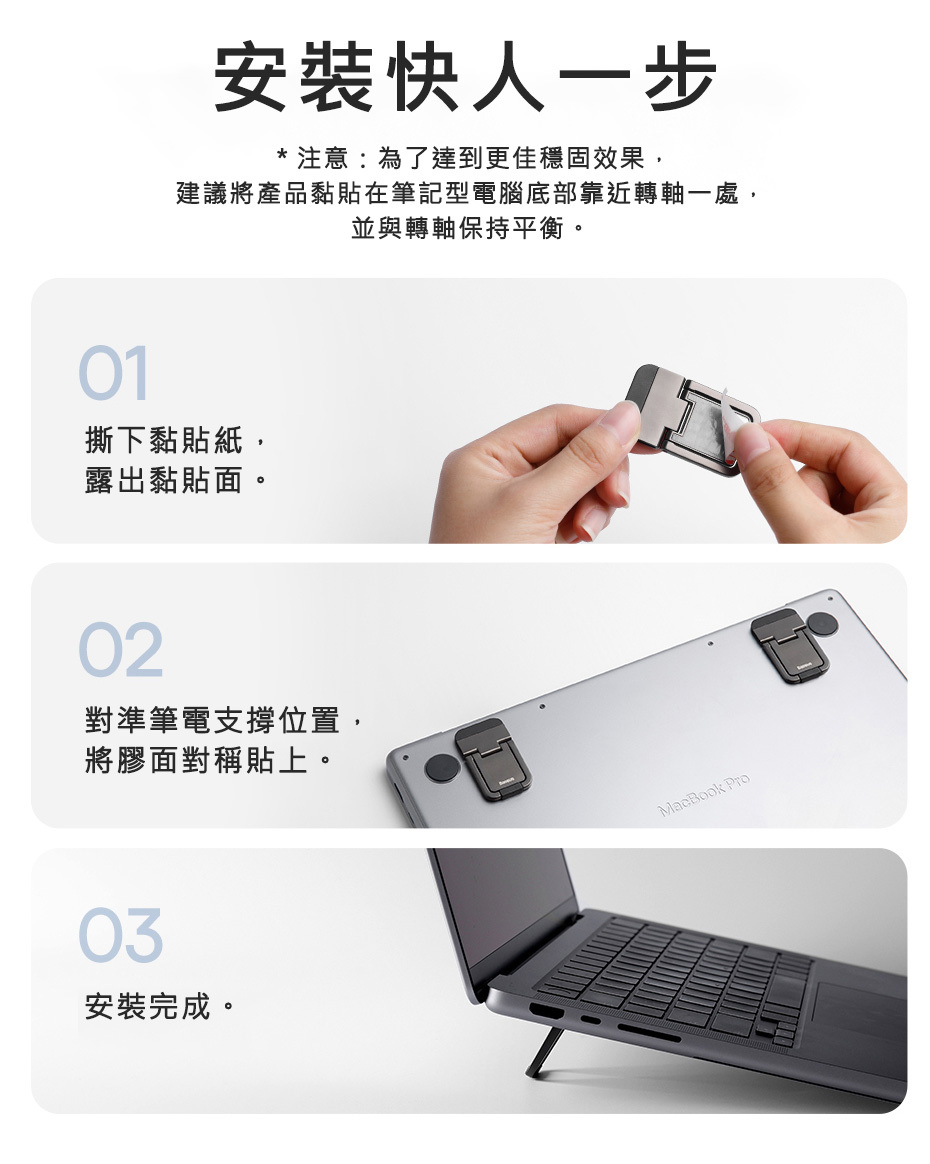 安裝快人一步

* 注意：為了達到更佳穩固效果，
建議將產品黏貼在筆記型電腦底部靠近轉軸一處，
並與轉軸保持平衡。

01

撕下黏貼紙，
露出黏貼面。

02

對準筆電支撐位置，
將膠面對稱貼上。

MacBook Pro

03

安裝完成。