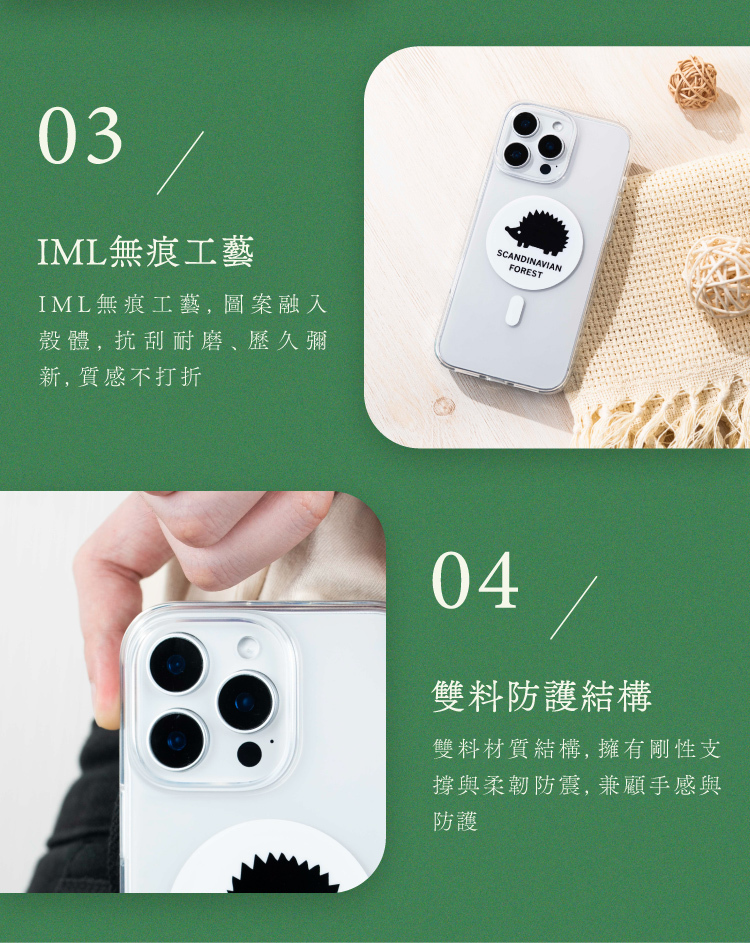 03

IML無痕工藝

IML無痕工藝，圖案融入殼體，抗刮耐磨、歷久彌新，質感不打折

SCANDINAVIAN FOREST

04

雙料防護結構

雙料材質結構，擁有剛性支撐與柔韌防震，兼顧手感與防護