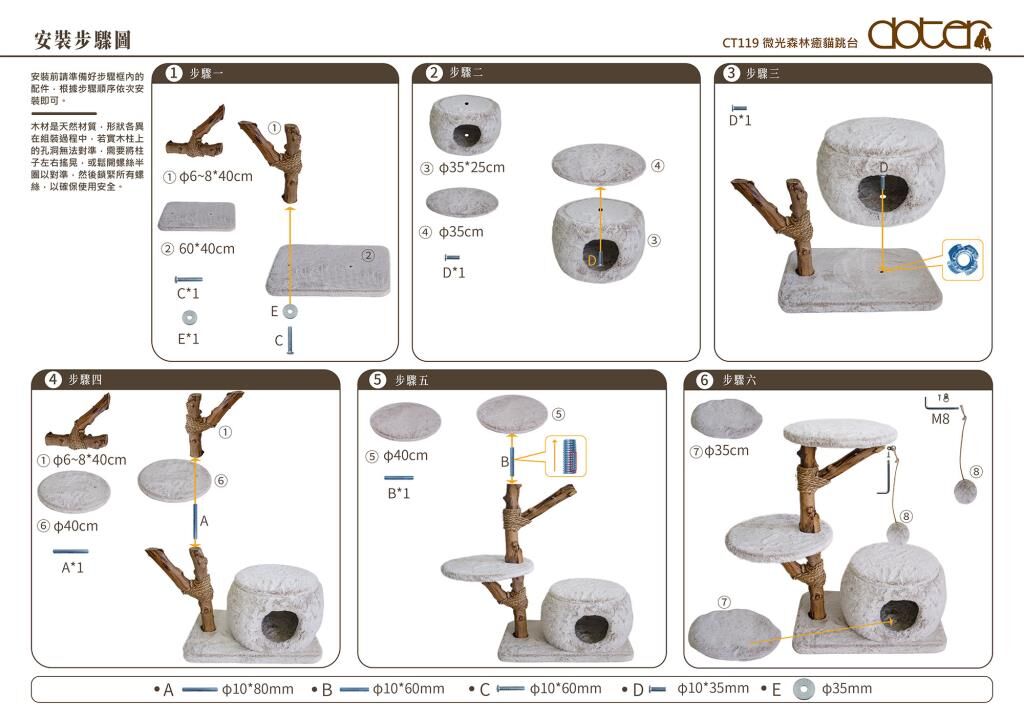 安裝步驟圖

CT119 微光森林癒貓跳台 doter

安裝前請準備好步驟框內的配件，根據步驟順序依次安裝即可。

木材是天然材質，形狀各異在組裝過程中，若實木柱上的孔洞無法對準，需要將柱子左右搖晃，或鬆開螺絲半圈以對準，然後鎖緊所有螺絲，以確保使用安全。

1 步驟一

① ϕ6~8*40cm

② 60*40cm

C*1

E*1

①

②

E

C

2 步驟二

③ ϕ35*25cm

④ ϕ35cm

D*1

④

③

D

3 步驟三

D*1

D

4 步驟四

① ϕ6~8*40cm

⑥ ϕ40cm

A*1

①

⑥

A

5 步驟五

⑤ ϕ40cm

B*1

⑤

B

6 步驟六

⑦ ϕ35cm

M8

⑧

⑧

⑦

• A ϕ10*80mm • B ϕ10*60mm • C ϕ10*60mm • D ϕ10*35mm • E ϕ35mm