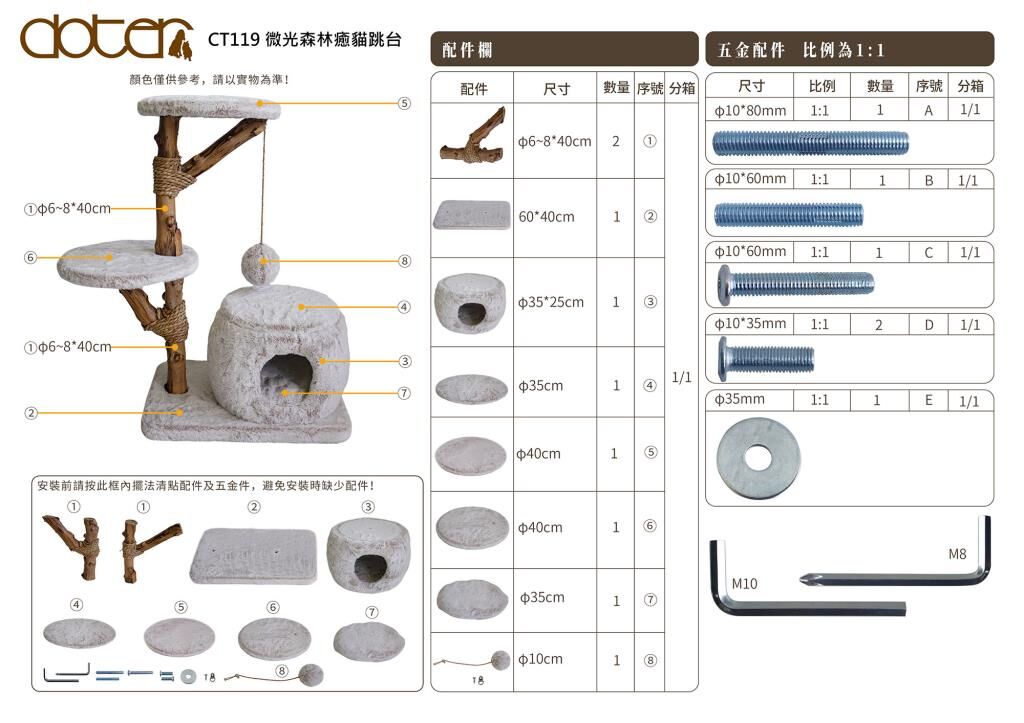 doter CT119 微光森林癒貓跳台

顏色僅供參考，請以實物為準！

⑤
①φ6~8*40cm
⑥
⑧
④
①φ6~8*40cm
③
⑦
②

安裝前請按此框內擺法清點配件及五金件，避免安裝時缺少配件！
① ① ② ③
④ ⑤ ⑥ ⑦
⑧

配件欄

| 配件 | 尺寸 | 數量 | 序號 | 分箱 |
|---|---|---|---|---|
| | φ6~8*40cm | 2 | ① | 1/1 |
| | 60*40cm | 1 | ② | |
| | φ35*25cm | 1 | ③ | |
| | φ35cm | 1 | ④ | |
| | φ40cm | 1 | ⑤ | |
| | φ40cm | 1 | ⑥ | |
| | φ35cm | 1 | ⑦ | |
| | φ10cm | 1 | ⑧ | |

五金配件 比例為1:1

| 尺寸 | 比例 | 數量 | 序號 | 分箱 |
|---|---|---|---|---|
| φ10*80mm | 1:1 | 1 | A | 1/1 |
| φ10*60mm | 1:1 | 1 | B | 1/1 |
| φ10*60mm | 1:1 | 1 | C | 1/1 |
| φ10*35mm | 1:1 | 2 | D | 1/1 |
| φ35mm | 1:1 | 1 | E | 1/1 |

M8
M10