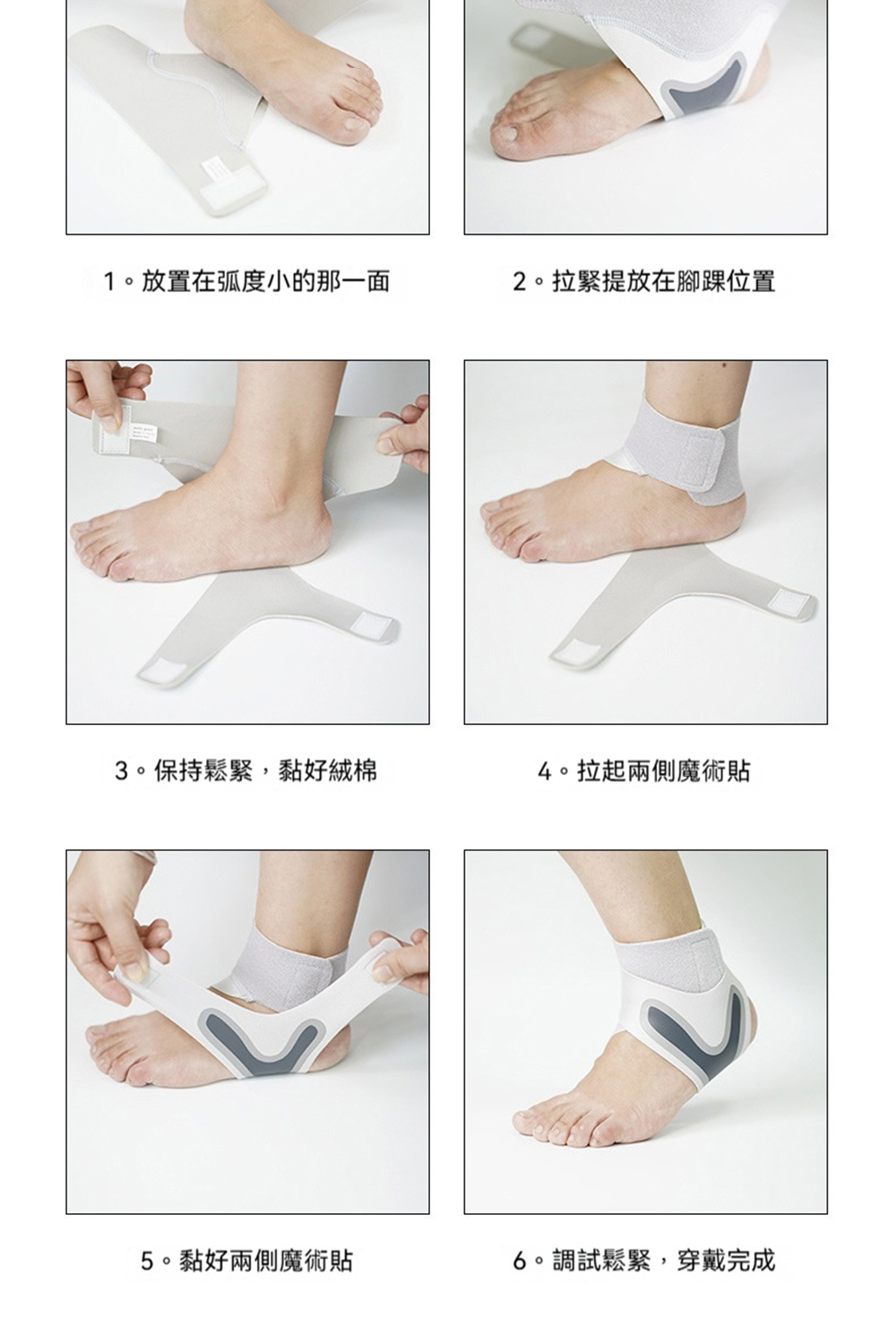 1。放置在弧度小的那一面

2。拉緊提放在腳踝位置

3。保持鬆緊，黏好絨棉

4。拉起兩側魔術貼

5。黏好兩側魔術貼

6。調試鬆緊，穿戴完成