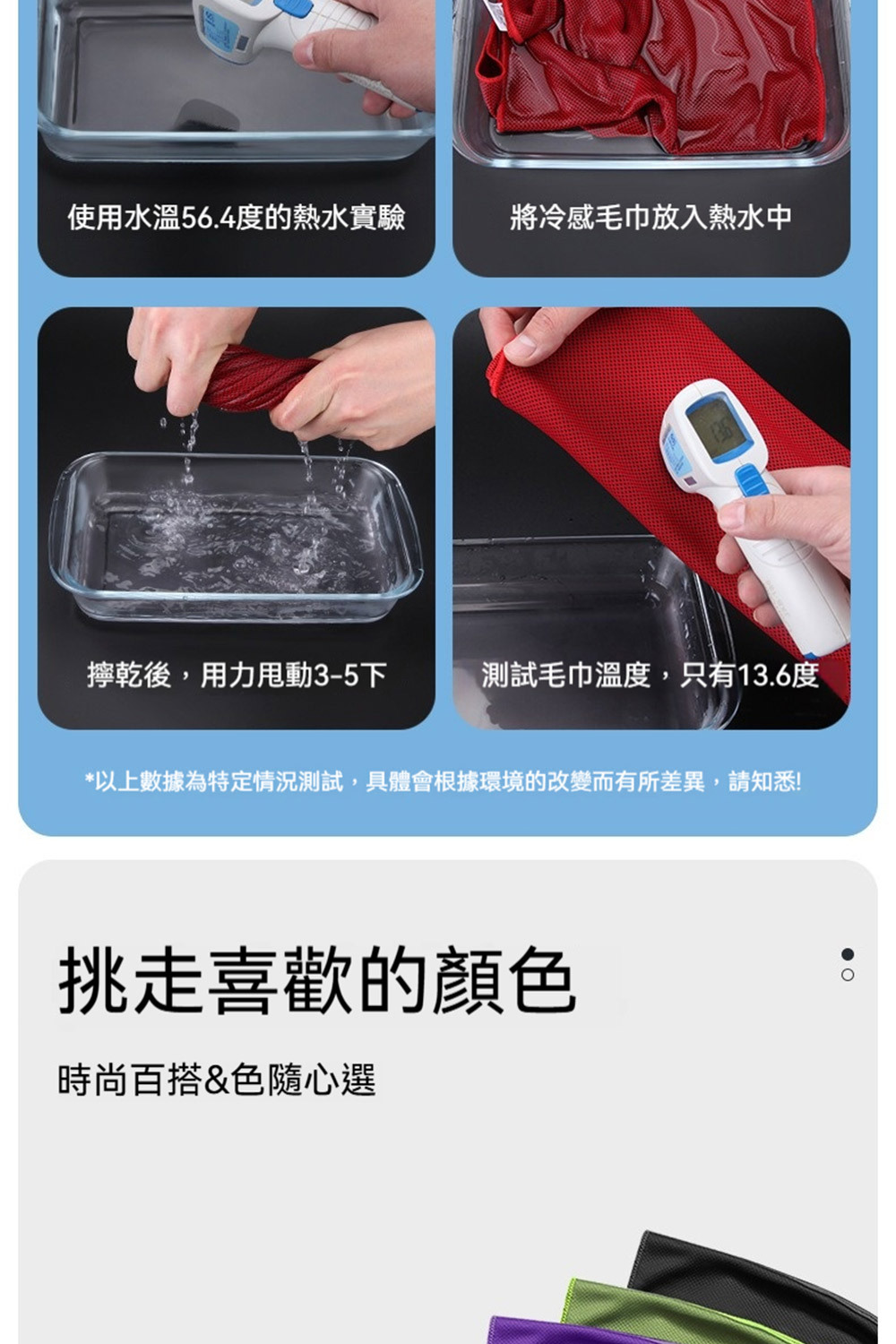 使用水溫56.4度的熱水實驗

將冷感毛巾放入熱水中

擰乾後，用力甩動3-5下

測試毛巾溫度，只有13.6度

*以上數據為特定情況測試，具體會根據環境的改變而有所差異，請知悉!

挑走喜歡的顏色

時尚百搭&色隨心選