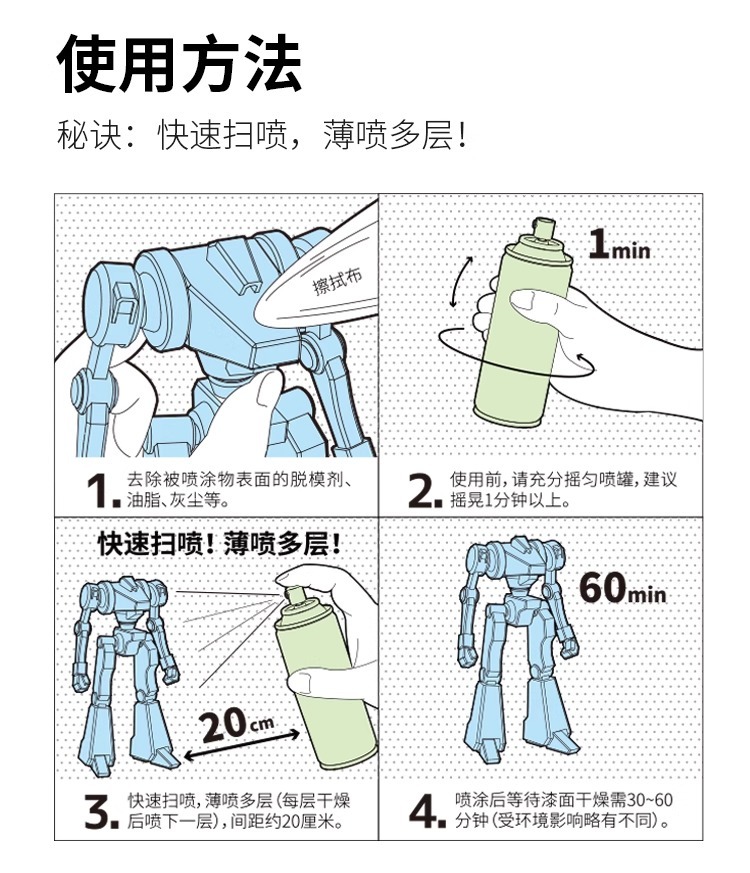 使用方法

秘诀：快速扫喷，薄喷多层！

擦拭布

1. 去除被喷涂物表面的脱模剂、油脂、灰尘等。

1min

2. 使用前，请充分摇匀喷罐，建议摇晃1分钟以上。

快速扫喷！薄喷多层！

20cm

3. 快速扫喷，薄喷多层（每层干燥后喷下一层），间距约20厘米。

60min

4. 喷涂后等待漆面干燥需30~60分钟（受环境影响略有不同）。