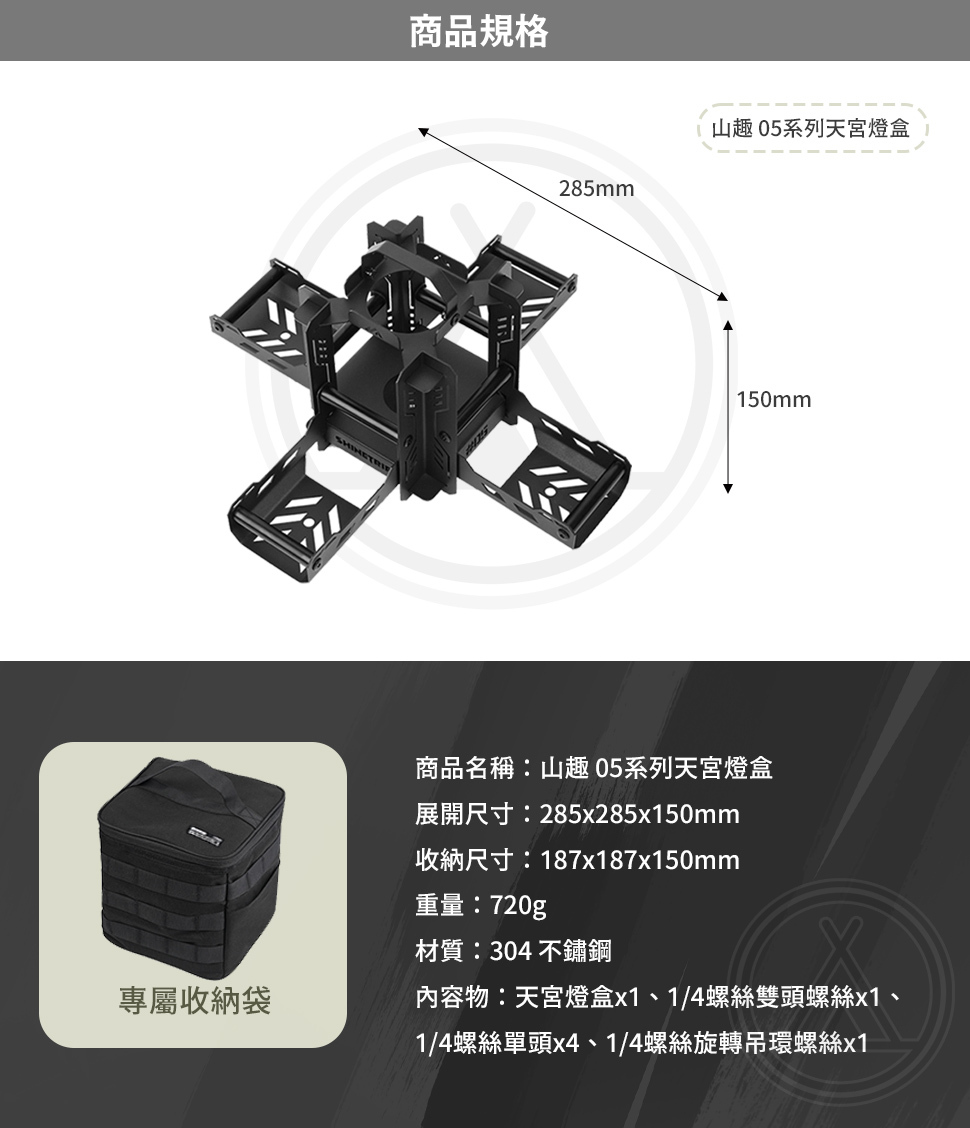 商品規格

山趣 05系列天宮燈盒

285mm

150mm

SHINETRIP

專屬收納袋

商品名稱：山趣 05系列天宮燈盒
展開尺寸：285x285x150mm
收納尺寸：187x187x150mm
重量：720g
材質：304 不鏽鋼
內容物：天宮燈盒x1、1/4螺絲雙頭螺絲x1、1/4螺絲單頭x4、1/4螺絲旋轉吊環螺絲x1