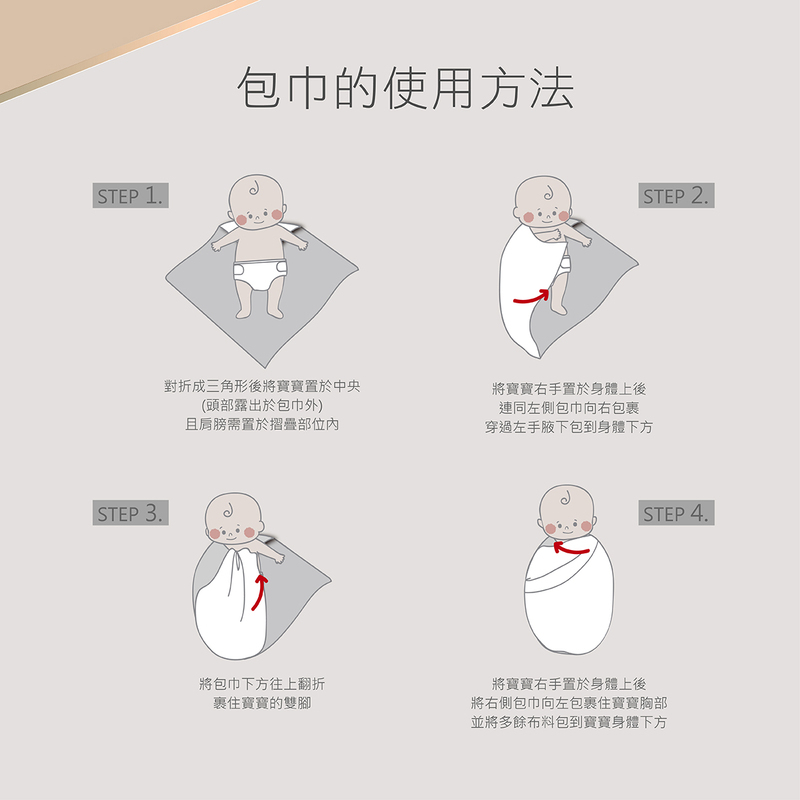 包巾的使用方法

STEP 1.

對折成三角形後將寶寶置於中央
(頭部露出於包巾外)
且肩膀需置於摺疊部位內

STEP 2.

將寶寶右手置於身體上後
連同左側包巾向右包裹
穿過左手腋下包到身體下方

STEP 3.

將包巾下方往上翻折
裹住寶寶的雙腳

STEP 4.

將寶寶右手置於身體上後
將右側包巾向左包裹住寶寶胸部
並將多餘布料包到寶寶身體下方