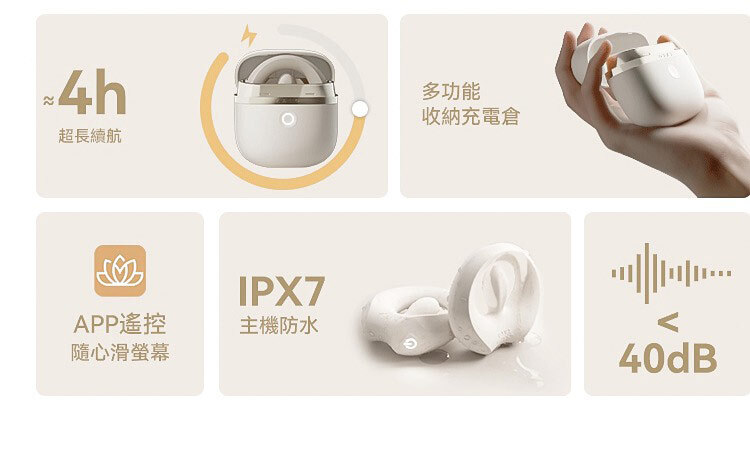 ≈4h
超長續航

多功能
收納充電倉

APP遙控
隨心滑螢幕

IPX7
主機防水

<
40dB