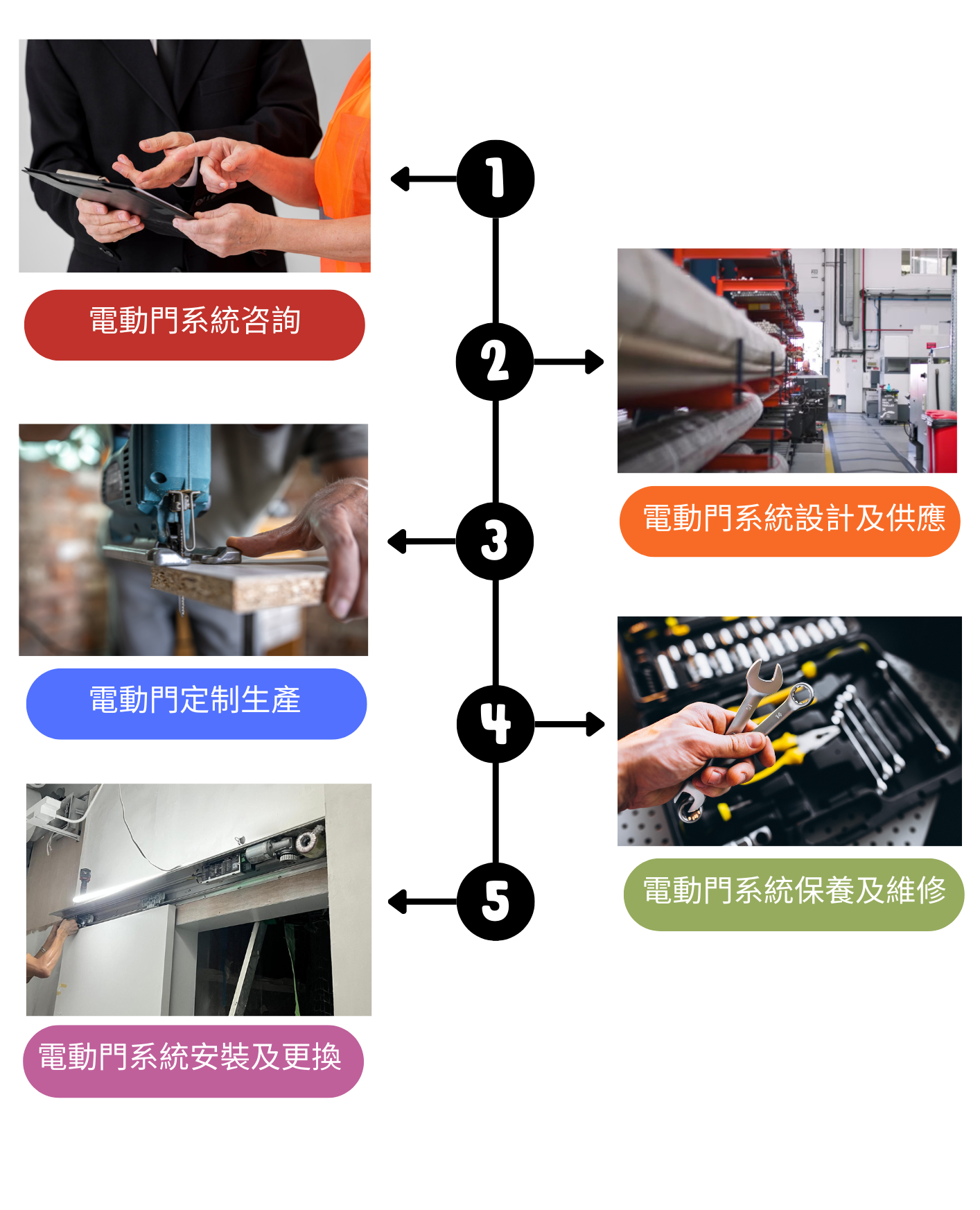 1

電動門系統咨詢

2

電動門系統設計及供應

3

電動門定制生產

4

電動門系統保養及維修

5

電動門系統安裝及更換