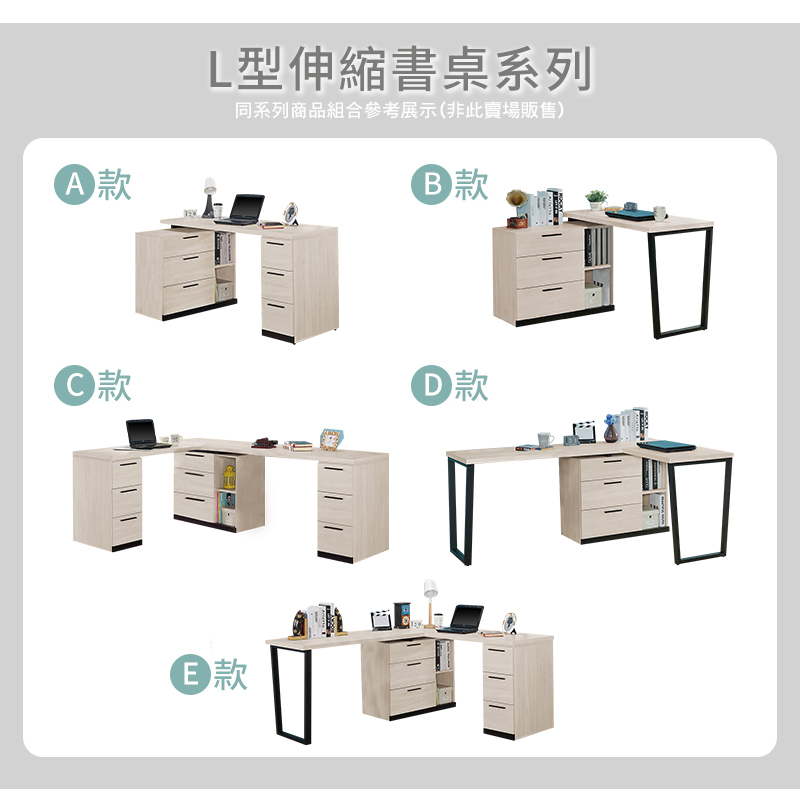 L型伸縮書桌系列
同系列商品組合參考展示(非此賣場販售)

A款

B款

C款

D款

E款