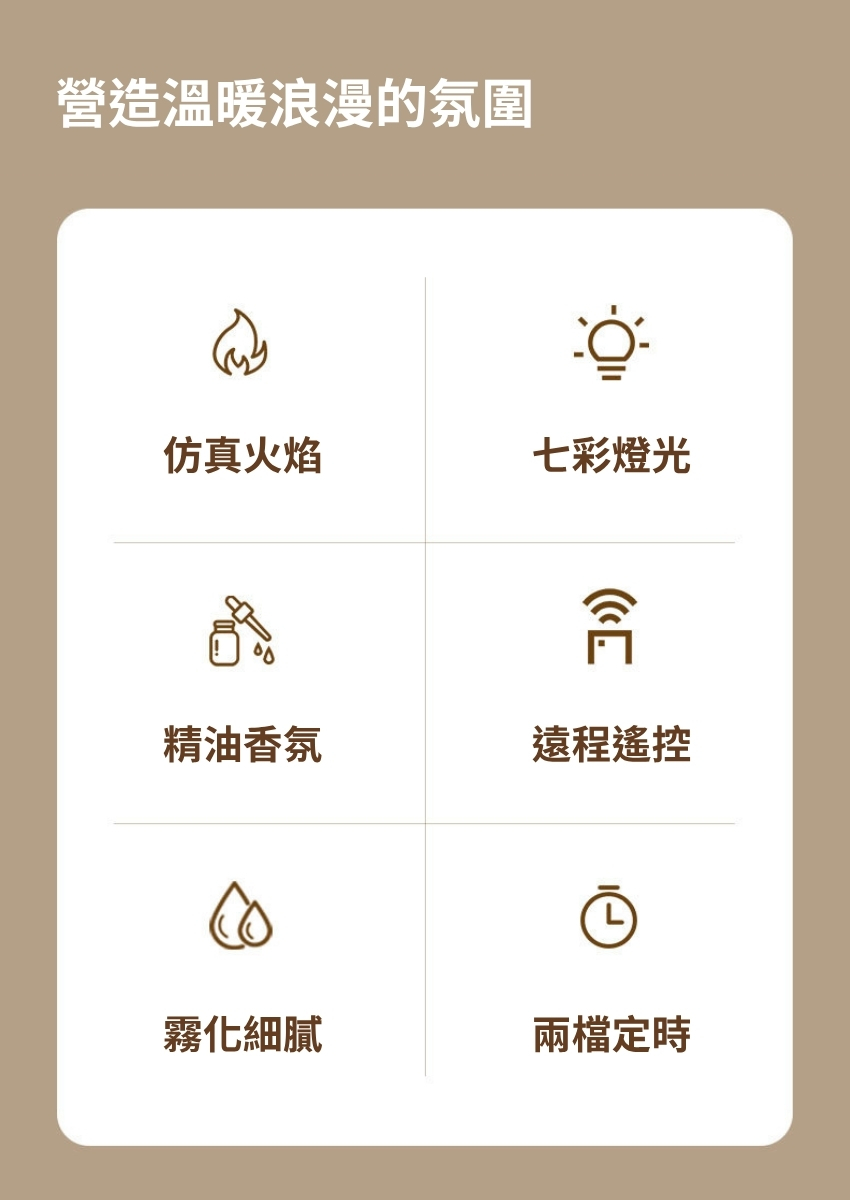 營造溫暖浪漫的氛圍

仿真火焰

七彩燈光

精油香氛

遠程遙控

霧化細膩

兩檔定時