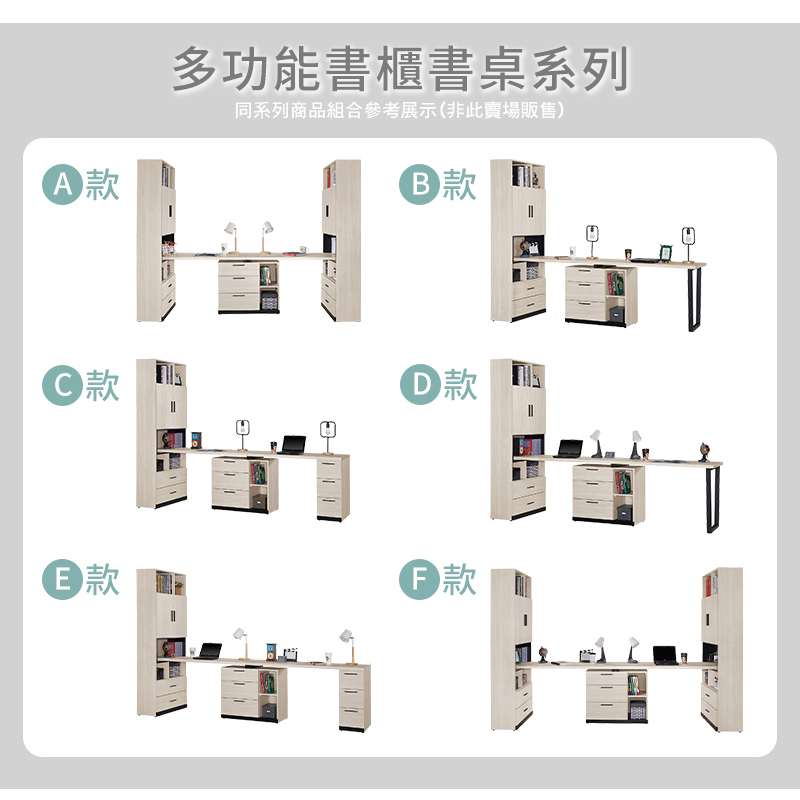 多功能書櫃書桌系列
同系列商品組合參考展示(非此賣場販售)

A款

B款

C款

D款

E款

F款