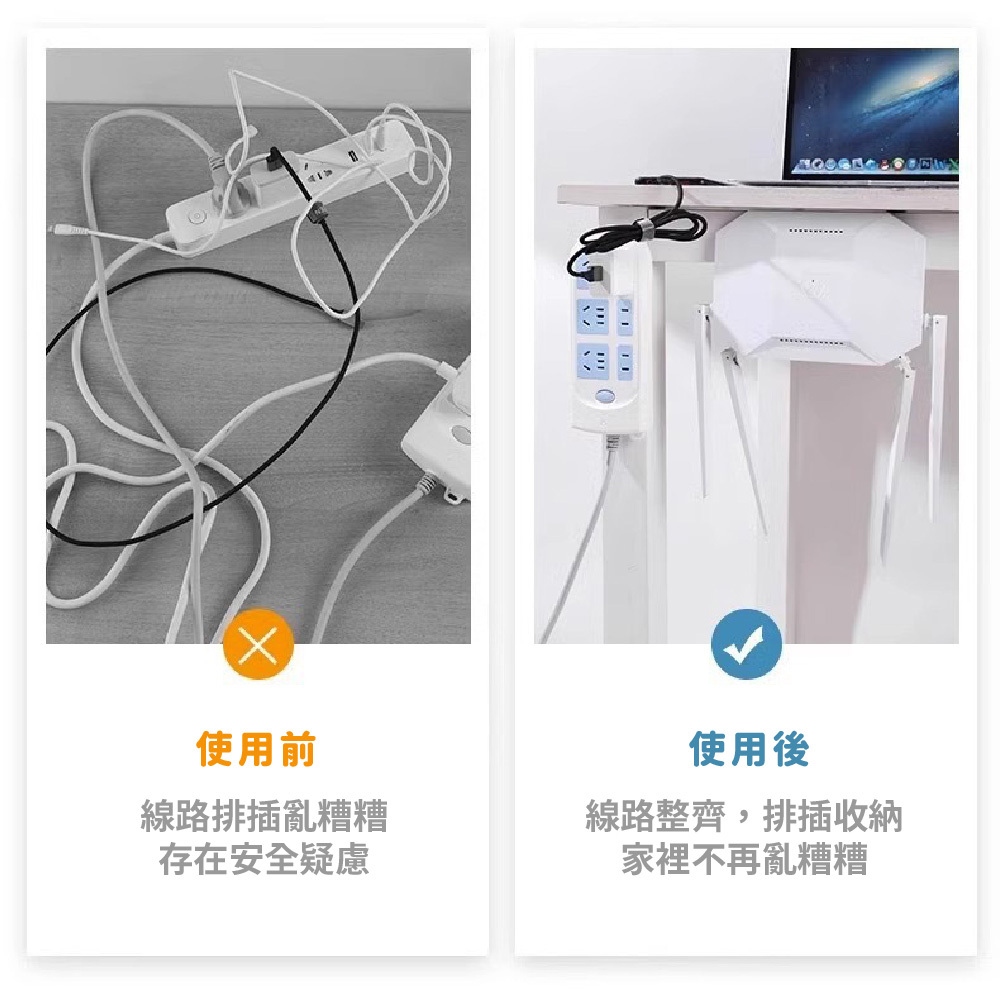 使用前

線路排插亂糟糟
存在安全疑慮

使用後

線路整齊，排插收納
家裡不再亂糟糟