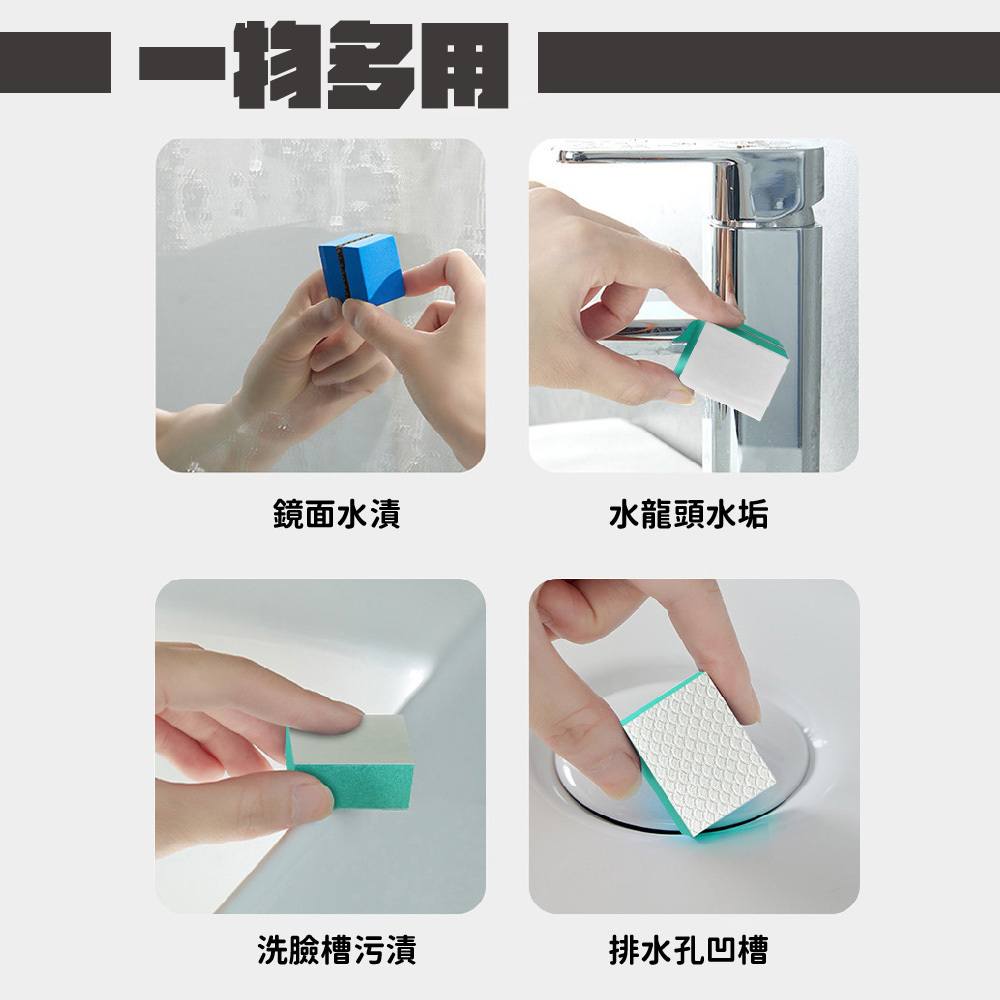 一物多用

鏡面水漬

水龍頭水垢

洗臉槽污漬

排水孔凹槽