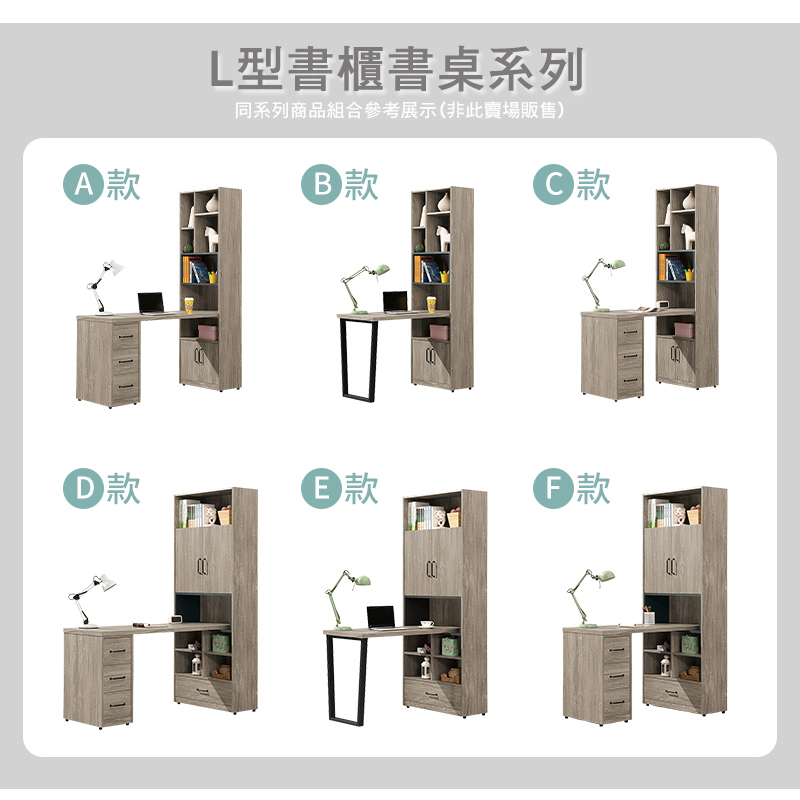 L型書櫃書桌系列
同系列商品組合參考展示(非此賣場販售)

A款

B款

C款

D款

E款

F款