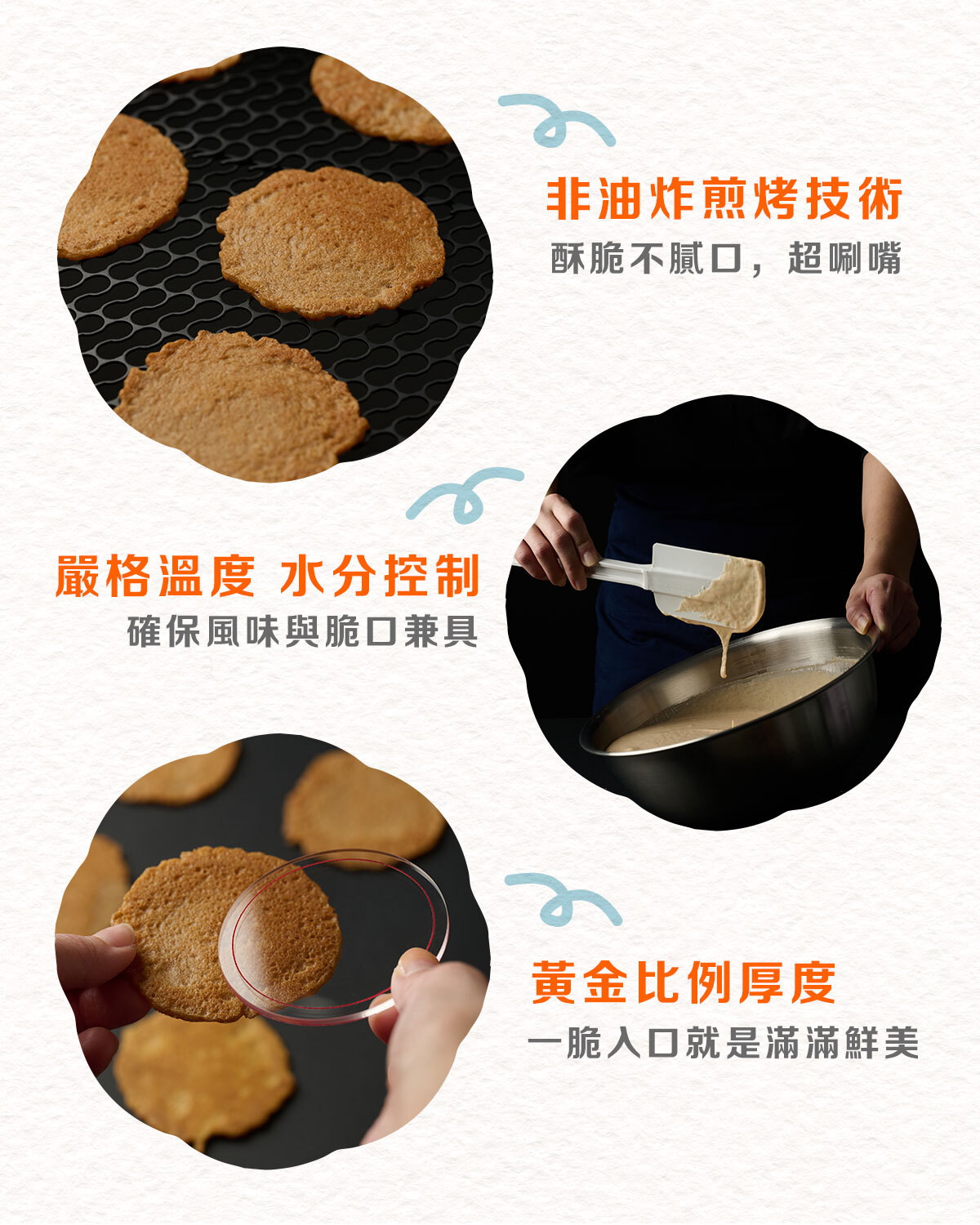 非油炸煎烤技術
酥脆不膩口，超唰嘴

嚴格溫度 水分控制
確保風味與脆口兼具

黃金比例厚度
一脆入口就是滿滿鮮美