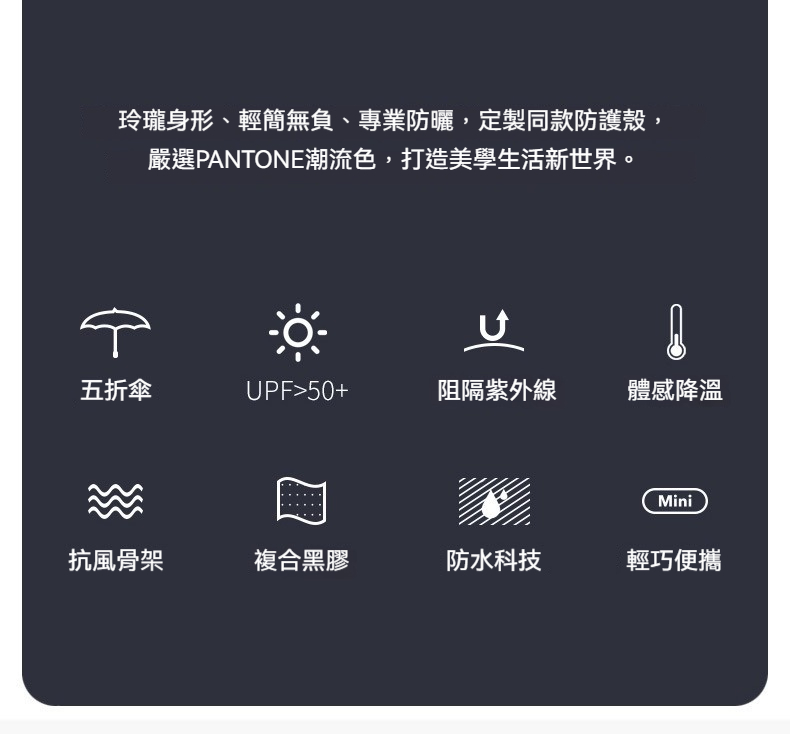 玲瓏身形、輕簡無負、專業防曬，定製同款防護殼，
嚴選PANTONE潮流色，打造美學生活新世界。

五折傘

UPF>50+

阻隔紫外線

體感降溫

抗風骨架

複合黑膠

防水科技

Mini

輕巧便攜