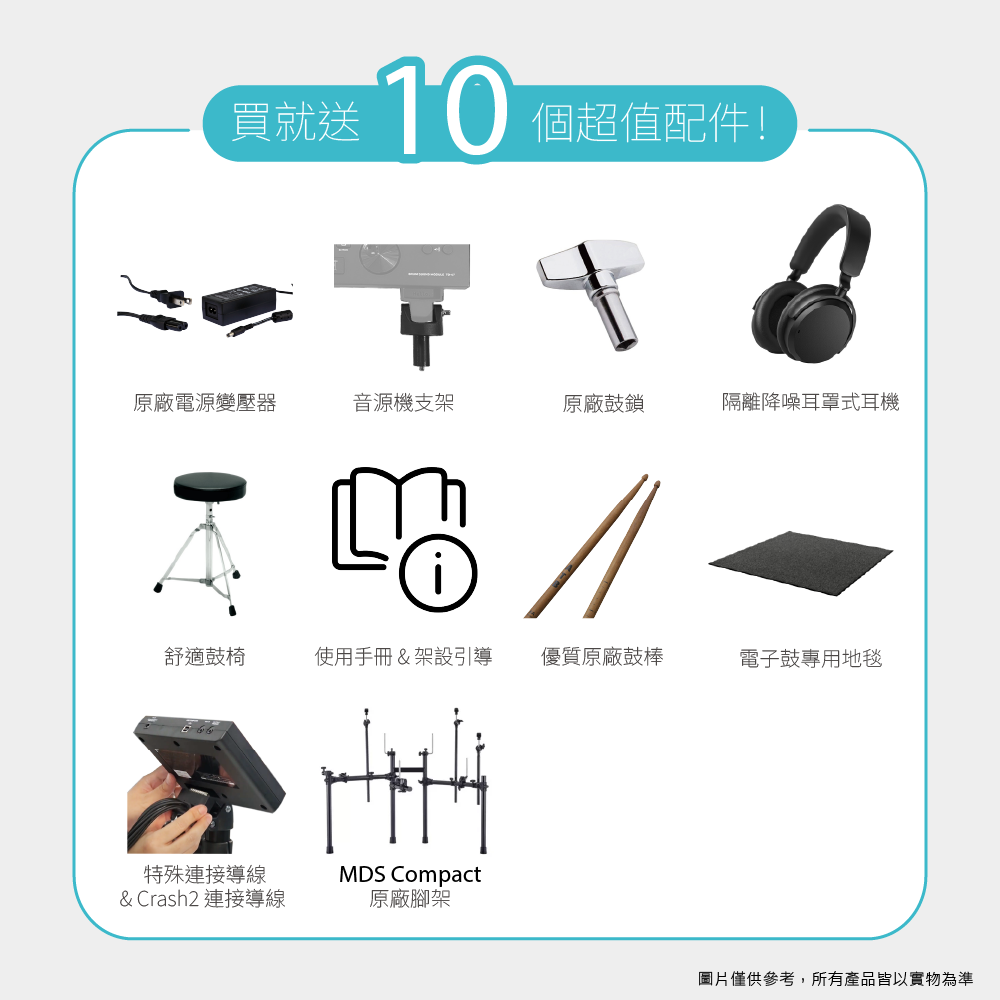 買就送 10 個超值配件！

原廠電源變壓器

音源機支架

原廠鼓鎖

隔離降噪耳罩式耳機

舒適鼓椅

使用手冊 & 架設引導

優質原廠鼓棒

電子鼓專用地毯

特殊連接導線
& Crash2 連接導線

MDS Compact
原廠腳架

圖片僅供參考，所有產品皆以實物為準