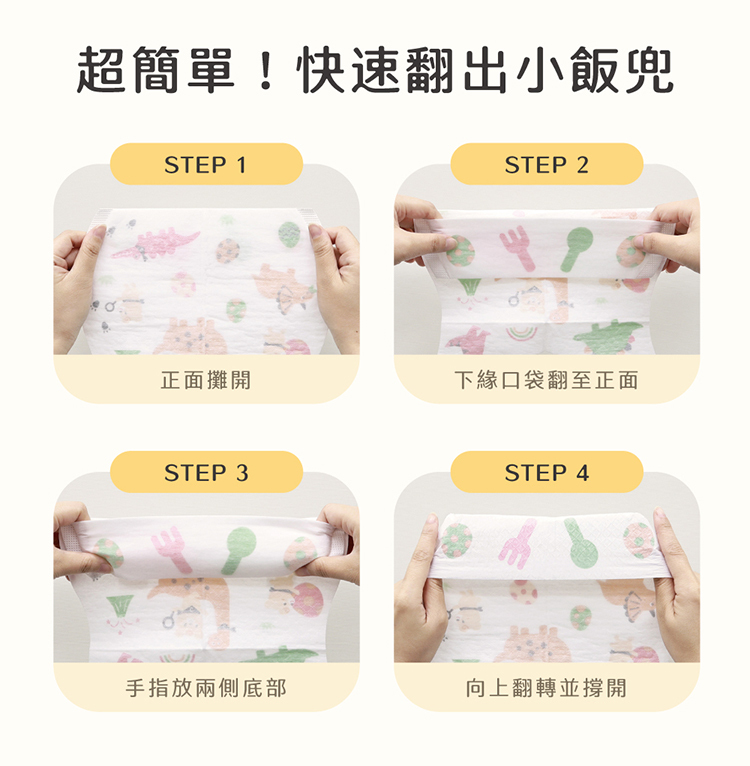 超簡單！快速翻出小飯兜

STEP 1

正面攤開

STEP 2

下緣口袋翻至正面

STEP 3

手指放兩側底部

STEP 4

向上翻轉並撐開