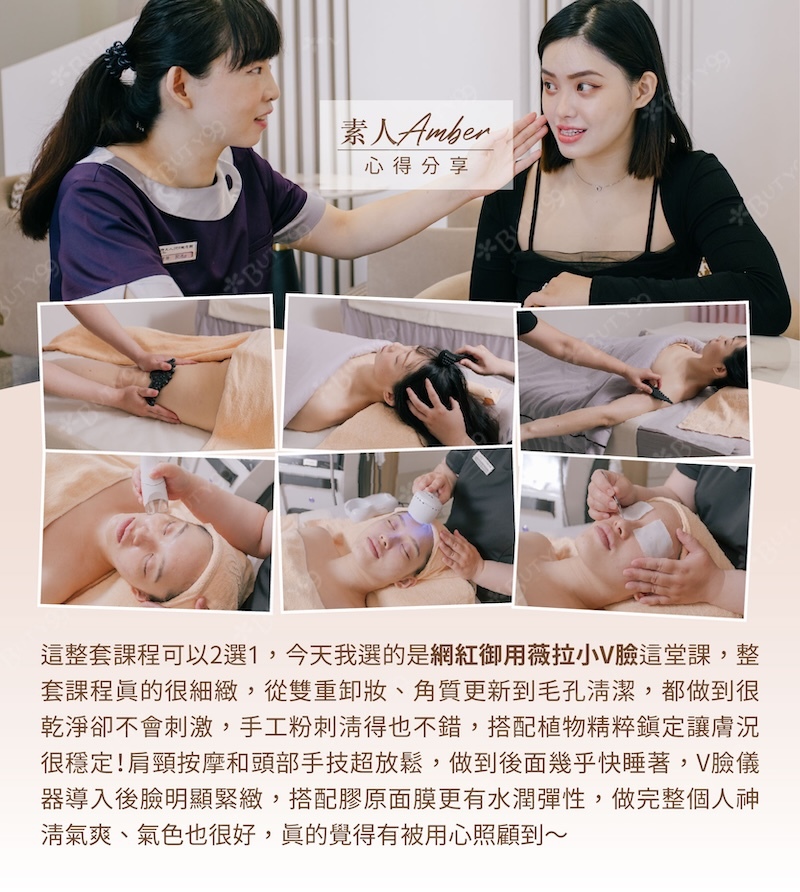 素人Amber
心得分享

這整套課程可以2選1，今天我選的是網紅御用薇拉小V臉這堂課，整套課程真的很細緻，從雙重卸妝、角質更新到毛孔清潔，都做到很乾淨卻不會刺激，手工粉刺清得也不錯，搭配植物精粹鎮定讓膚況很穩定！肩頸按摩和頭部手技超放鬆，做到後面幾乎快睡著，V臉儀器導入後臉明顯緊緻，搭配膠原面膜更有水潤彈性，做完整個人神清氣爽、氣色也很好，真的覺得有被用心照顧到～