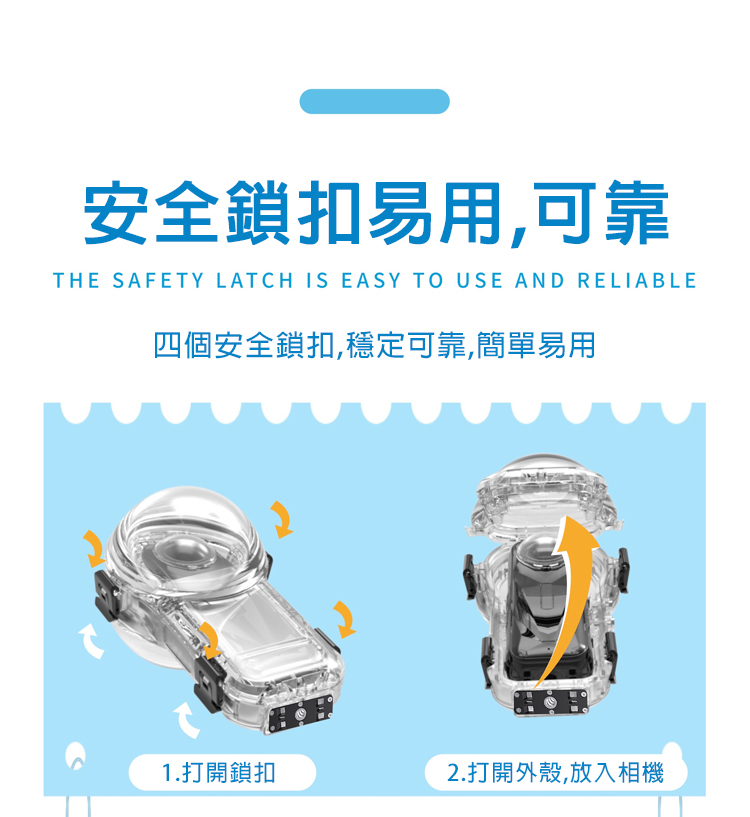 安全鎖扣易用,可靠

THE SAFETY LATCH IS EASY TO USE AND RELIABLE

四個安全鎖扣,穩定可靠,簡單易用

1.打開鎖扣

2.打開外殼,放入相機