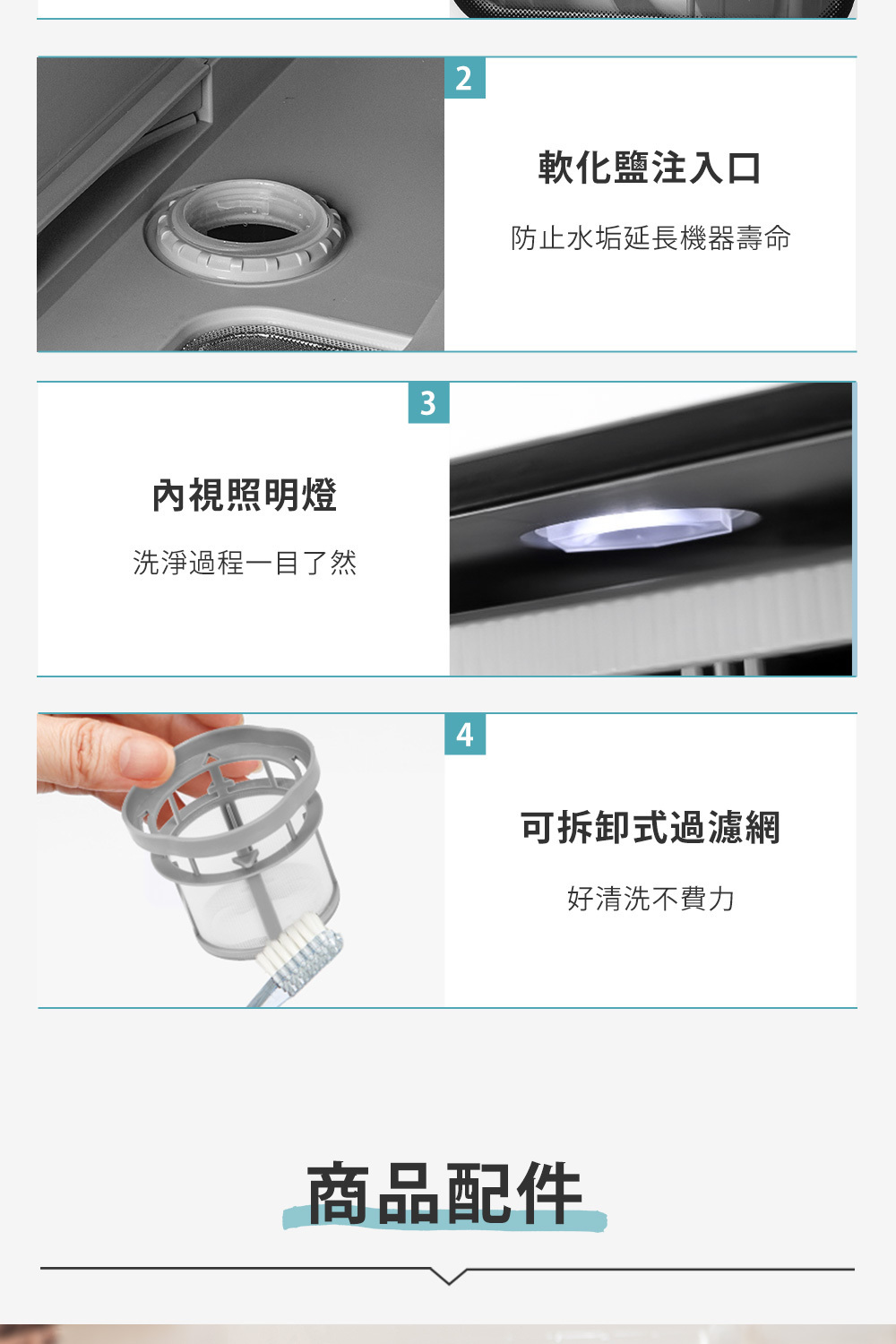 2

軟化鹽注入口

防止水垢延長機器壽命

3

內視照明燈

洗淨過程一目了然

4

可拆卸式過濾網

好清洗不費力

商品配件