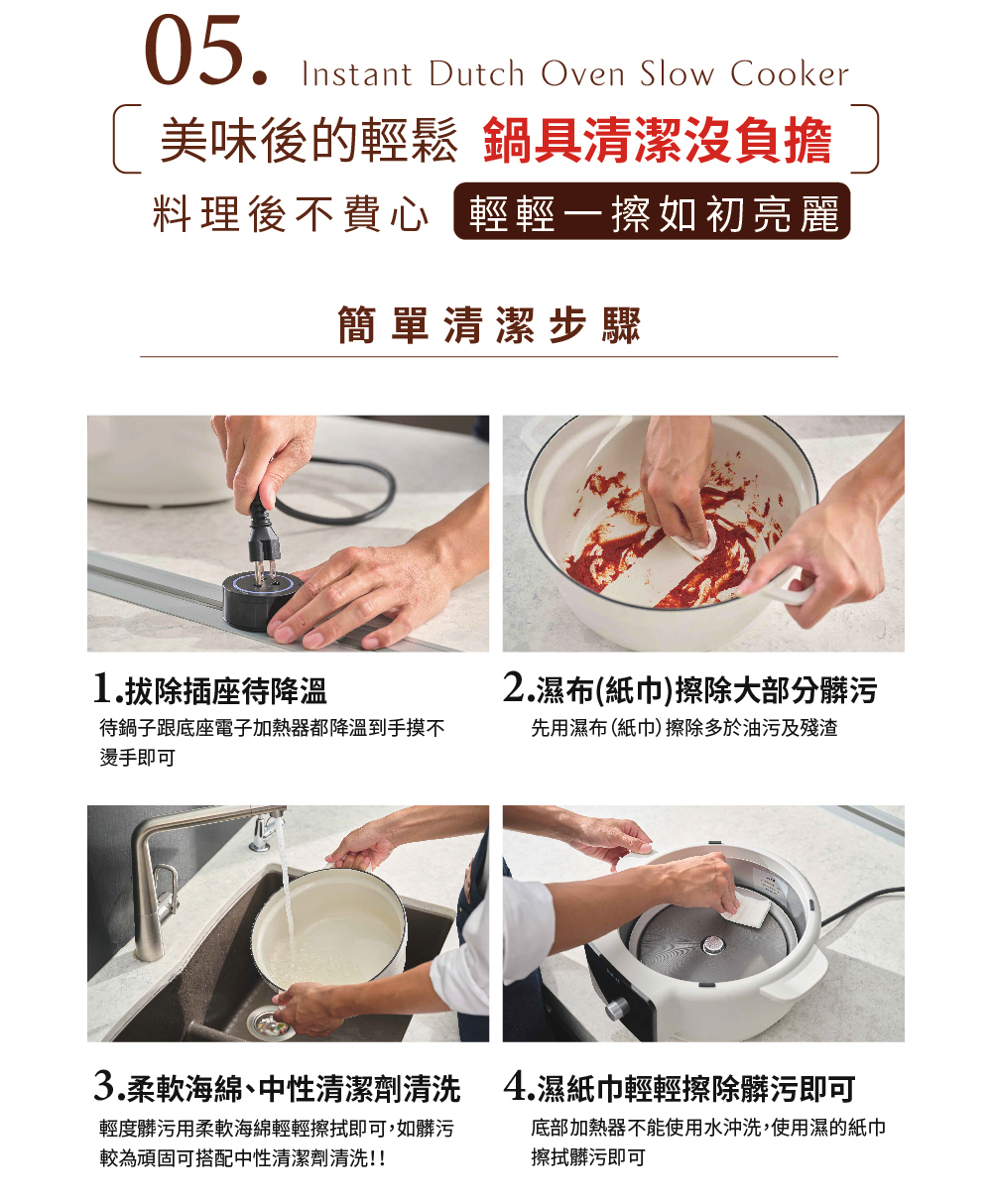 05. Instant Dutch Oven Slow Cooker

美味後的輕鬆 鍋具清潔沒負擔

料理後不費心 輕輕一擦如初亮麗

簡單清潔步驟

1.拔除插座待降溫

待鍋子跟底座電子加熱器都降溫到手摸不燙手即可

2.濕布(紙巾)擦除大部分髒污

先用濕布(紙巾)擦除多於油污及殘渣

3.柔軟海綿、中性清潔劑清洗

輕度髒污用柔軟海綿輕輕擦拭即可,如髒污較為頑固可搭配中性清潔劑清洗!!

4.濕紙巾輕輕擦除髒污即可

底部加熱器不能使用水沖洗,使用濕的紙巾擦拭髒污即可