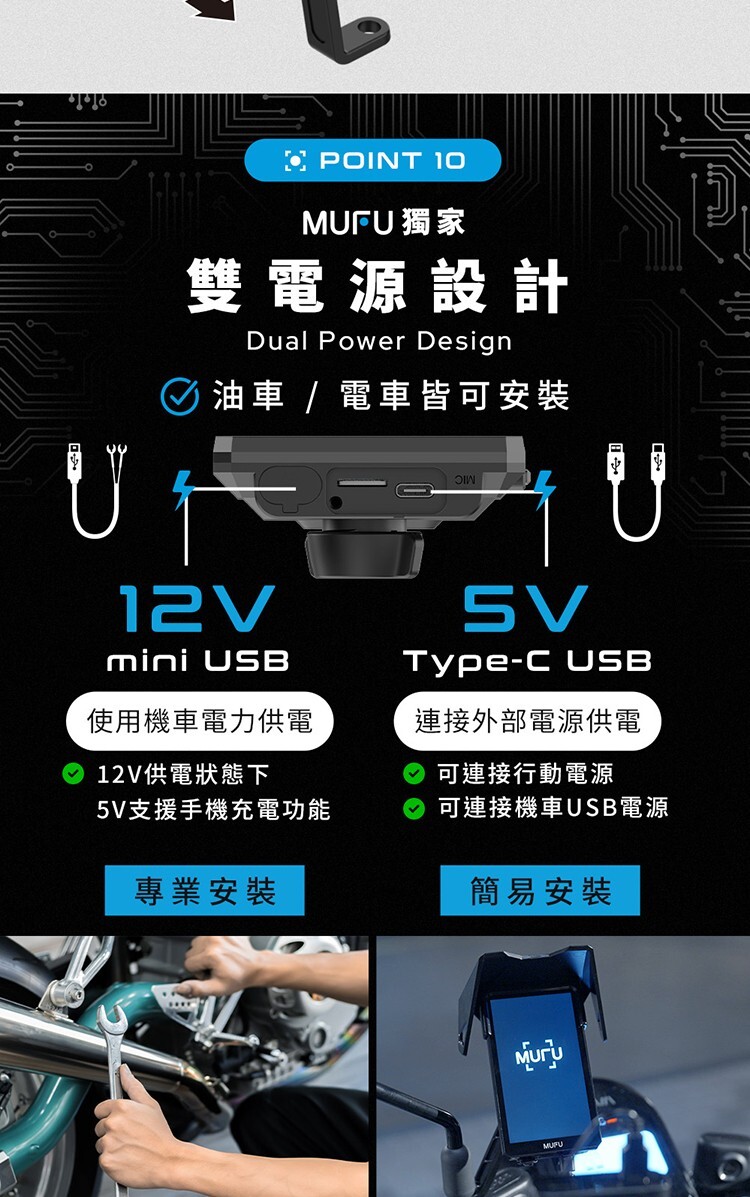 POINT 10

MUFU 獨家

雙電源設計

Dual Power Design

油車 / 電車皆可安裝

MIC

12V

mini USB

使用機車電力供電

12V供電狀態下
5V支援手機充電功能

專業安裝

5V

Type-C USB

連接外部電源供電

可連接行動電源
可連接機車USB電源

簡易安裝

MUFU

MUFU