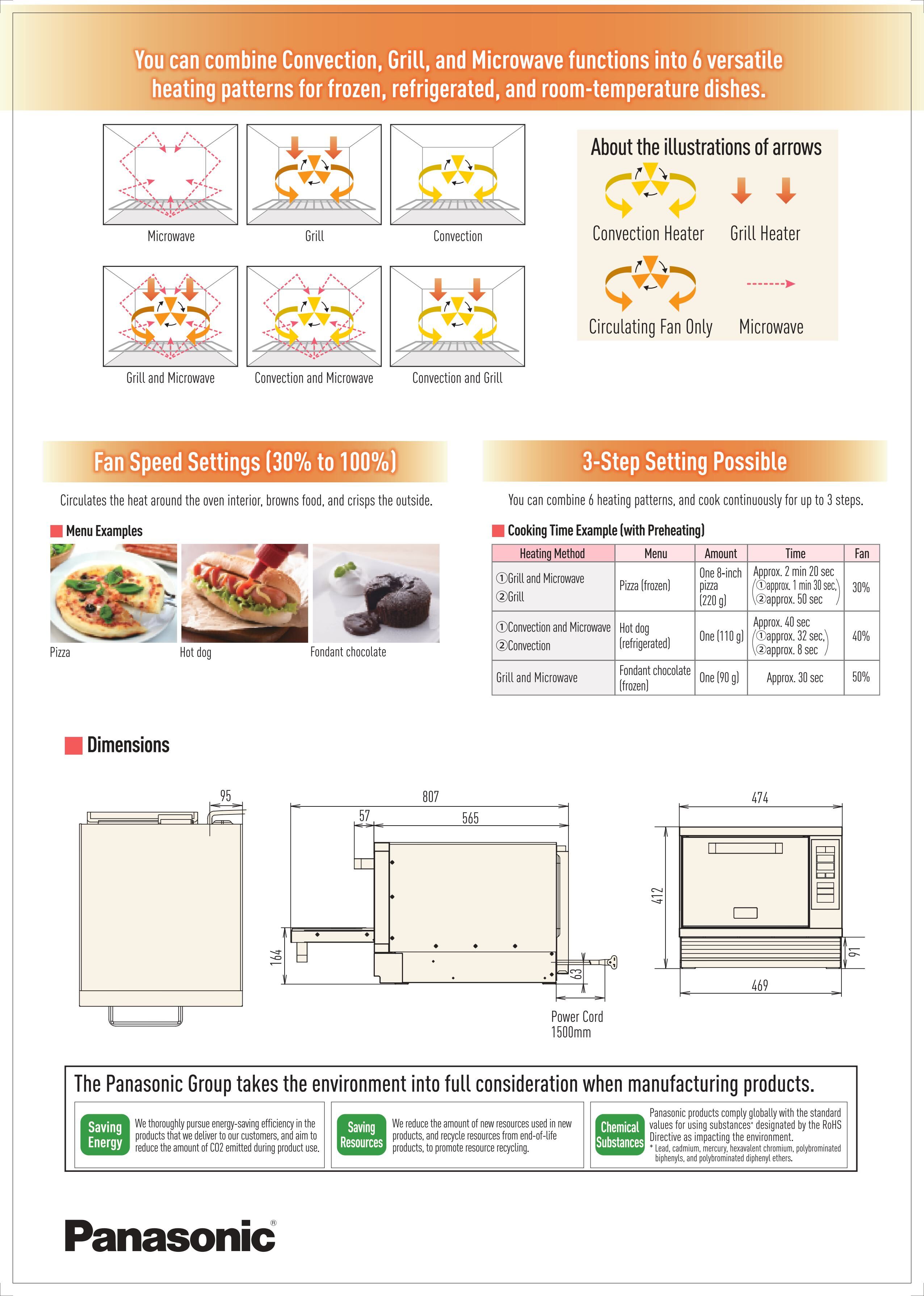 You can combine Convection, Grill, and Microwave functions into 6 versatile heating patterns for frozen, refrigerated, and room-temperature dishes.

Microwave
Grill
Convection
Grill and Microwave
Convection and Microwave
Convection and Grill

About the illustrations of arrows
Convection Heater
Grill Heater
Circulating Fan Only
Microwave

Fan Speed Settings (30% to 100%)

Circulates the heat around the oven interior, browns food, and crisps the outside.

Menu Examples

Pizza
Hot dog
Fondant chocolate

3-Step Setting Possible

You can combine 6 heating patterns, and cook continuously for up to 3 steps.

Cooking Time Example (with Preheating)

| Heating Method | Menu | Amount | Time | Fan |
|---|---|---|---|---|
| ①Grill and Microwave ②Grill | Pizza (frozen) | One 8-inch pizza (220 g) | Approx. 2 min 20 sec (①approx. 1 min 30 sec, ②approx. 50 sec) | 30% |
| ①Convection and Microwave ②Convection | Hot dog (refrigerated) | One (110 g) | Approx. 40 sec (①approx. 32 sec, ②approx. 8 sec) | 40% |
| Grill and Microwave | Fondant chocolate (frozen) | One (90 g) | Approx. 30 sec | 50% |

Dimensions

95
807
57
565
164
63
Power Cord 1500mm
474
412
91
469

The Panasonic Group takes the environment into full consideration when manufacturing products.

Saving Energy
We thoroughly pursue energy-saving efficiency in the products that we deliver to our customers, and aim to reduce the amount of CO2 emitted during product use.

Saving Resources
We reduce the amount of new resources used in new products, and recycle resources from end-of-life products, to promote resource recycling.

Chemical Substances
Panasonic products comply globally with the standard values for using substances* designated by the RoHS Directive as impacting the environment.
* Lead, cadmium, mercury, hexavalent chromium, polybrominated biphenyls, and polybrominated diphenyl ethers.

Panasonic®