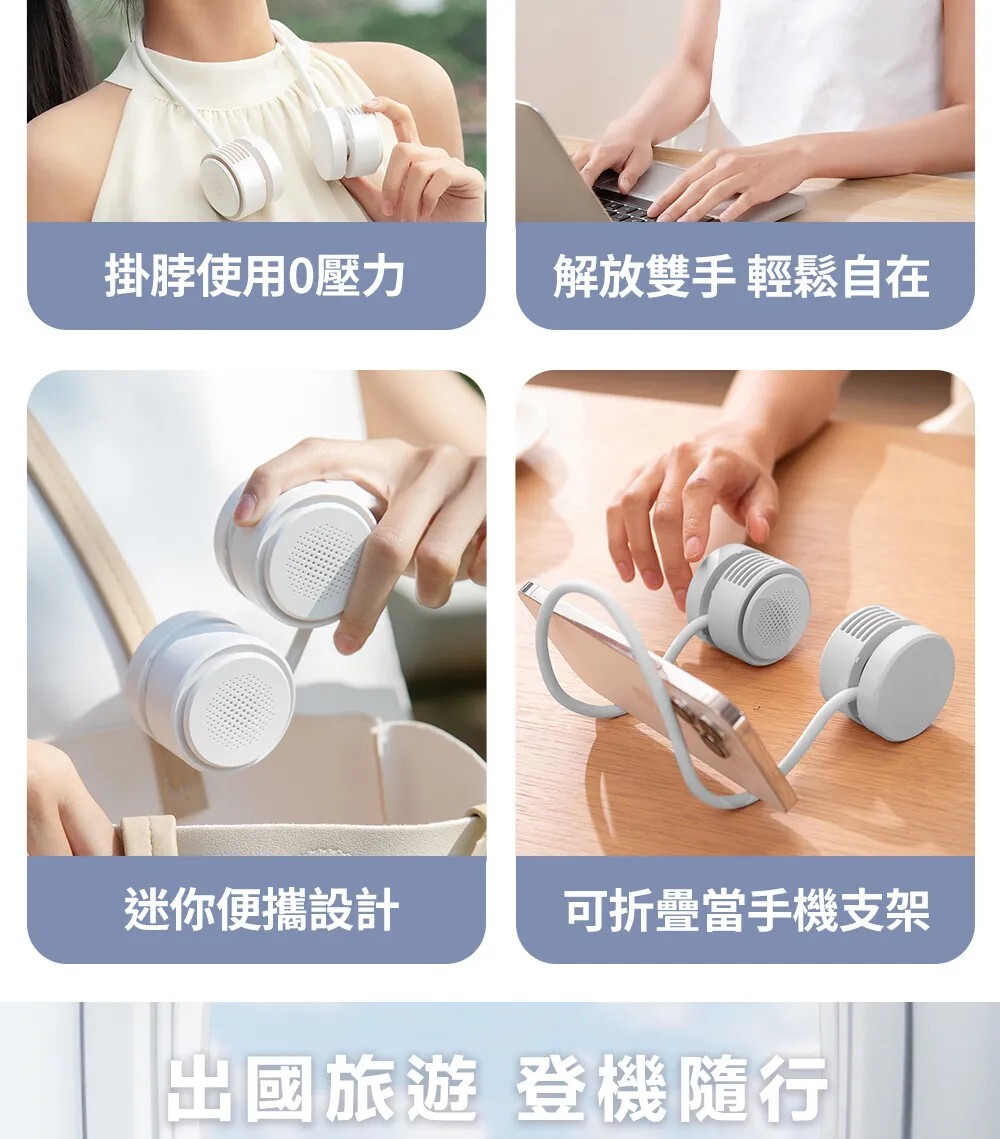 掛脖使用0壓力

解放雙手 輕鬆自在

迷你便攜設計

可折疊當手機支架

出國旅遊 登機隨行