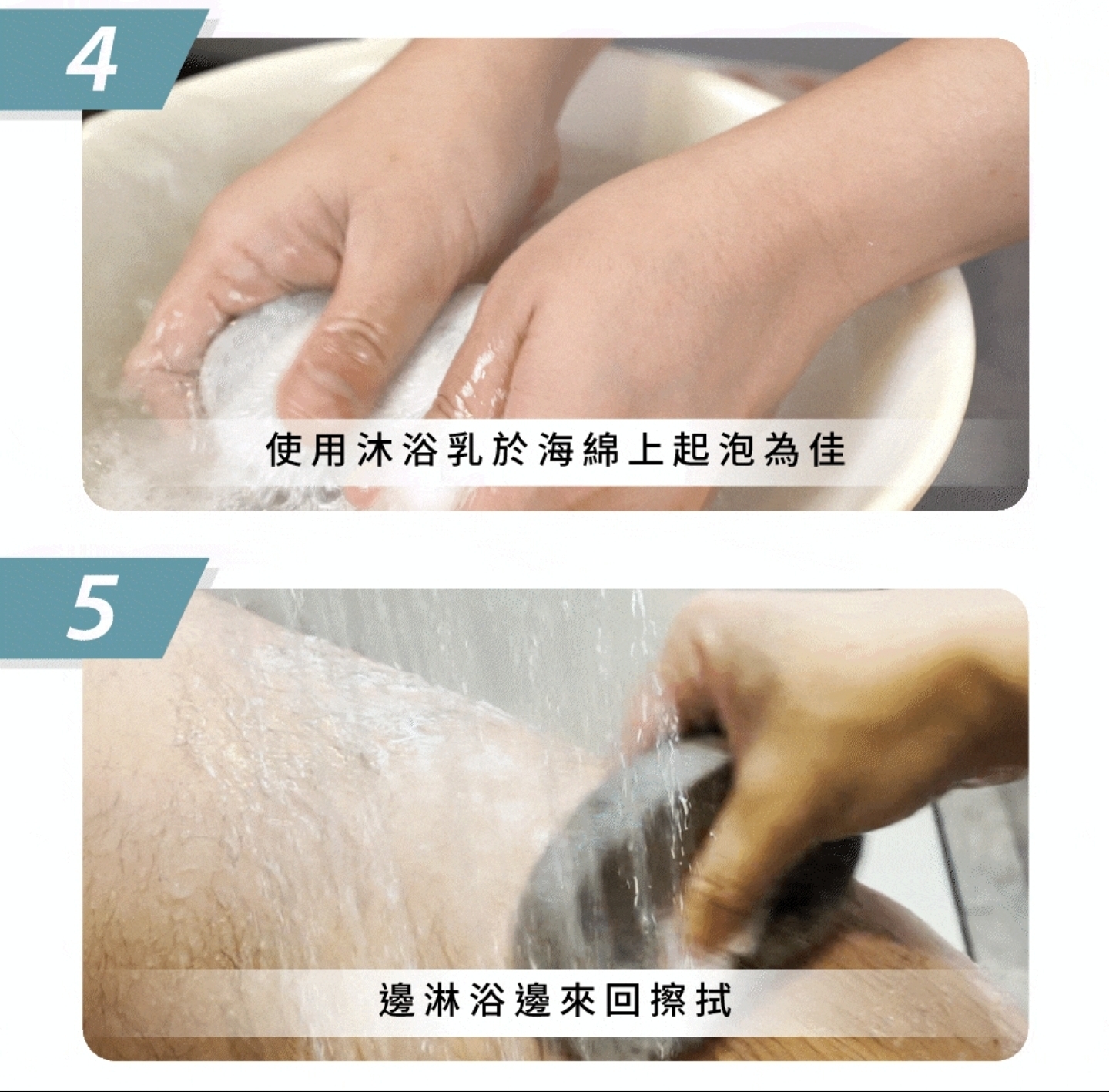 4

使用沐浴乳於海綿上起泡為佳

5

邊淋浴邊來回擦拭